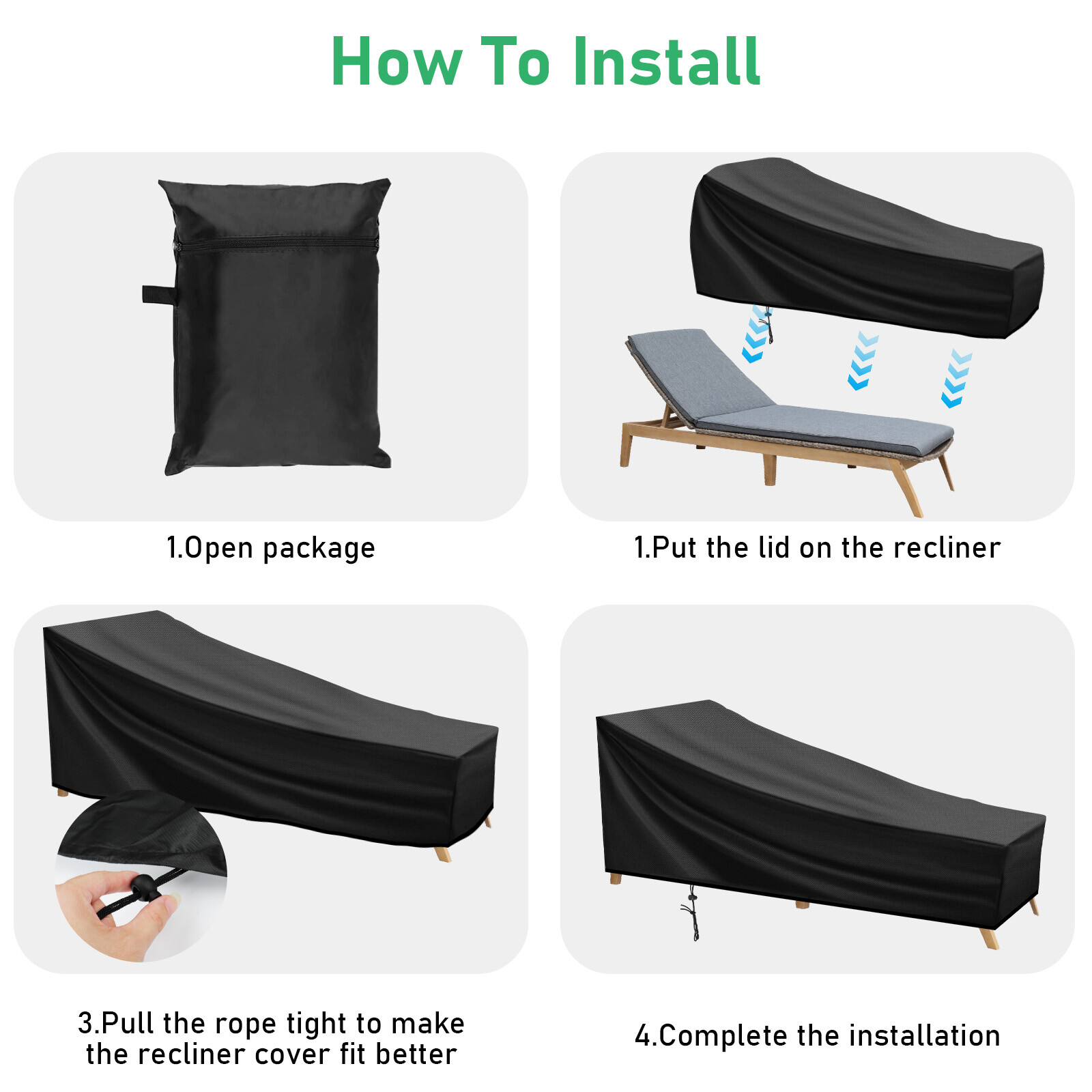 How To Install

1.Open package

1.Put the lid on the recliner

3.Pull the rope tight to make the recliner cover fit better

4.Complete the installation