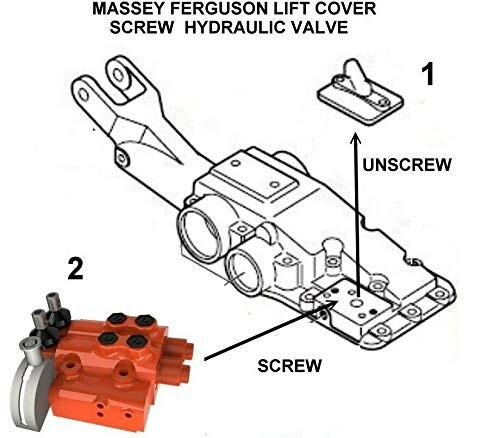 MASSEY FERGUSON LIFT COVER
SCREW HYDRAULIC VALVE

1

UNSCREW

2

SCREW