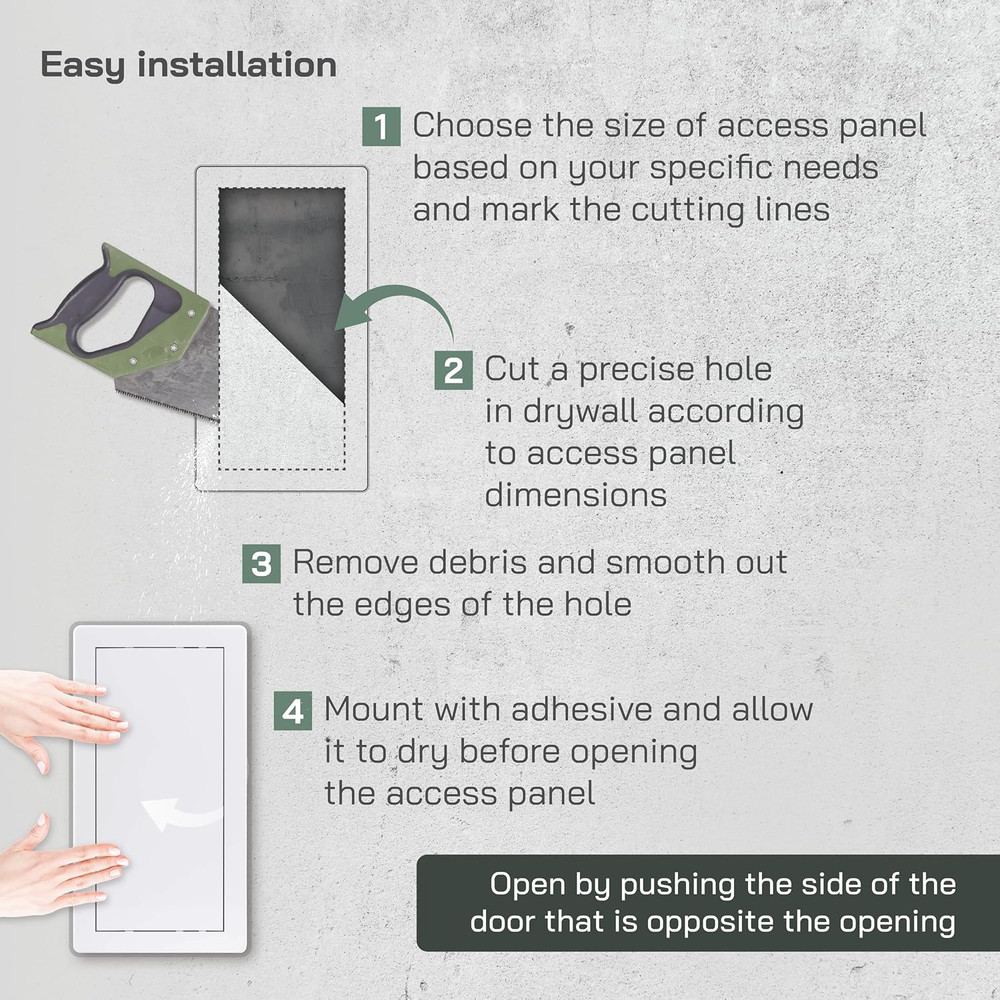 Easy installation

1 Choose the size of access panel based on your specific needs and mark the cutting lines

2 Cut a precise hole in drywall according to access panel dimensions

3 Remove debris and smooth out the edges of the hole

4 Mount with adhesive and allow it to dry before opening the access panel

Open by pushing the side of the door that is opposite the opening