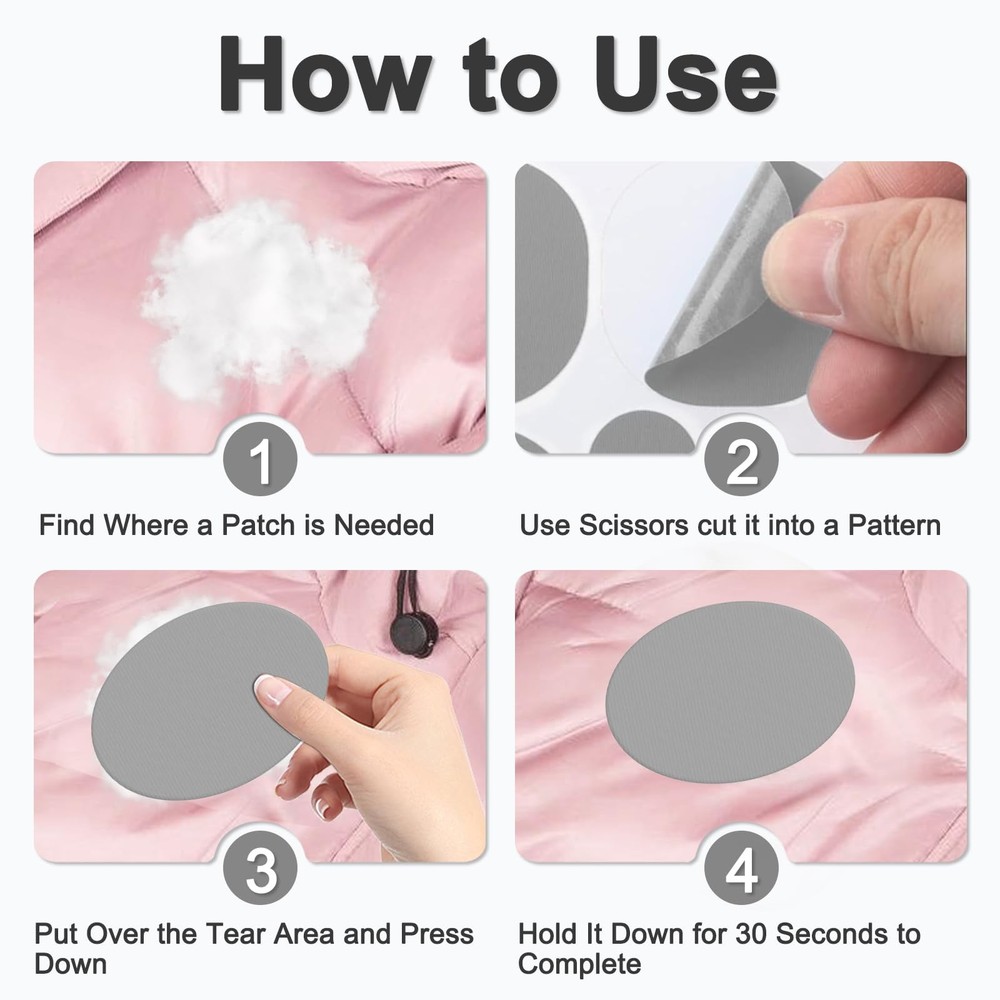 How to Use

1

Find Where a Patch is Needed

2

Use Scissors cut it into a Pattern

3

Put Over the Tear Area and Press Down

4

Hold It Down for 30 Seconds to Complete