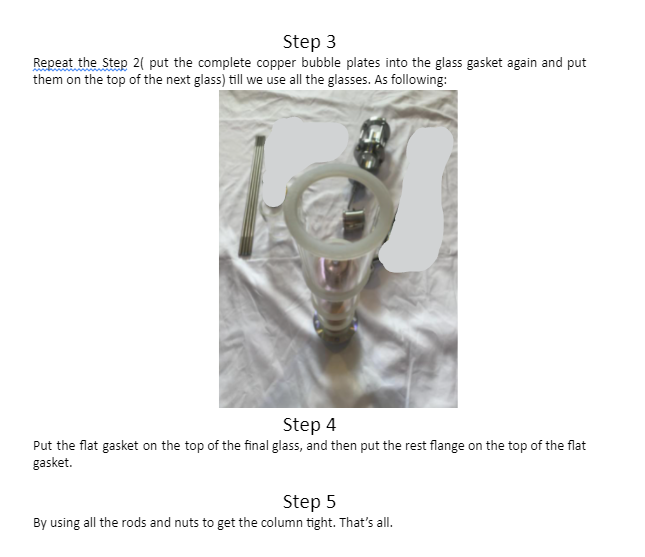 Step 3

Repeat the Step 2( put the complete copper bubble plates into the glass gasket again and put them on the top of the next glass) till we use all the glasses. As following:

Step 4

Put the flat gasket on the top of the final glass, and then put the rest flange on the top of the flat gasket.

Step 5

By using all the rods and nuts to get the column tight. That's all.