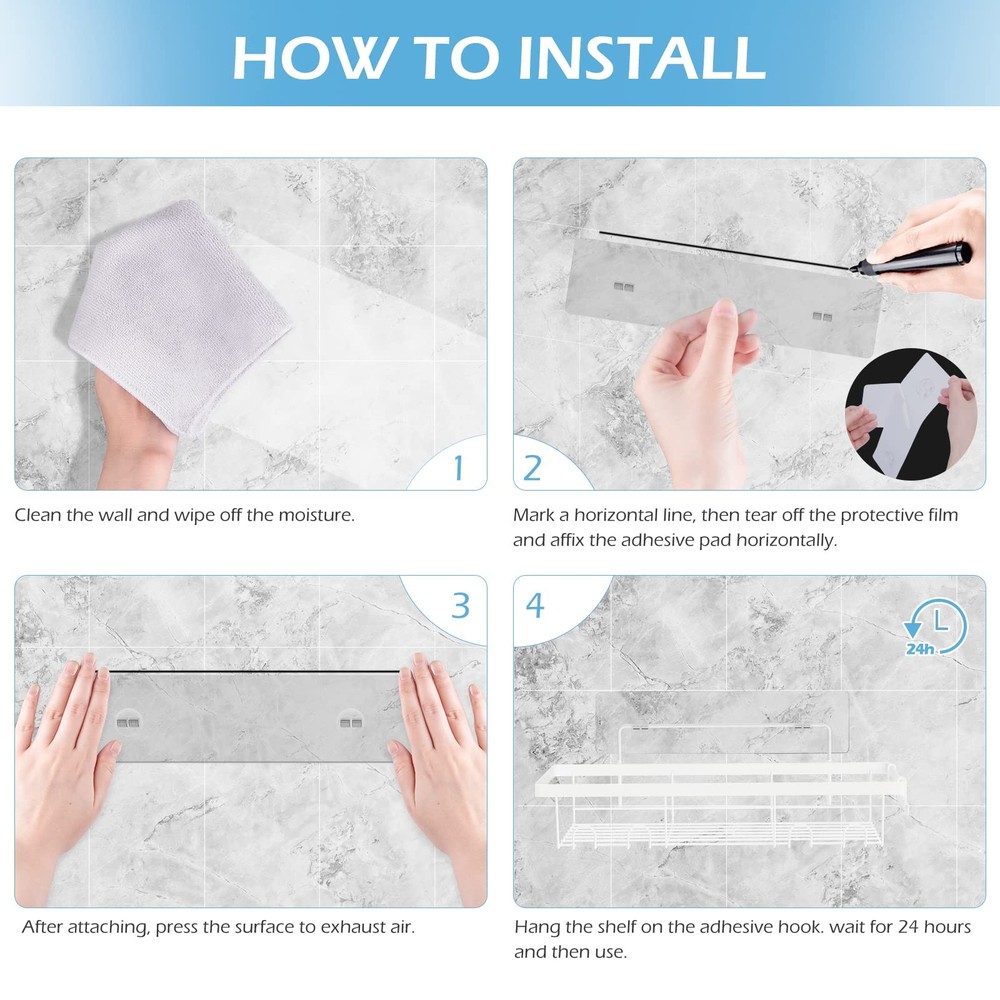 HOW TO INSTALL

1

Clean the wall and wipe off the moisture.

2

Mark a horizontal line, then tear off the protective film and affix the adhesive pad horizontally.

3

After attaching, press the surface to exhaust air.

4

24h

Hang the shelf on the adhesive hook. wait for 24 hours and then use.