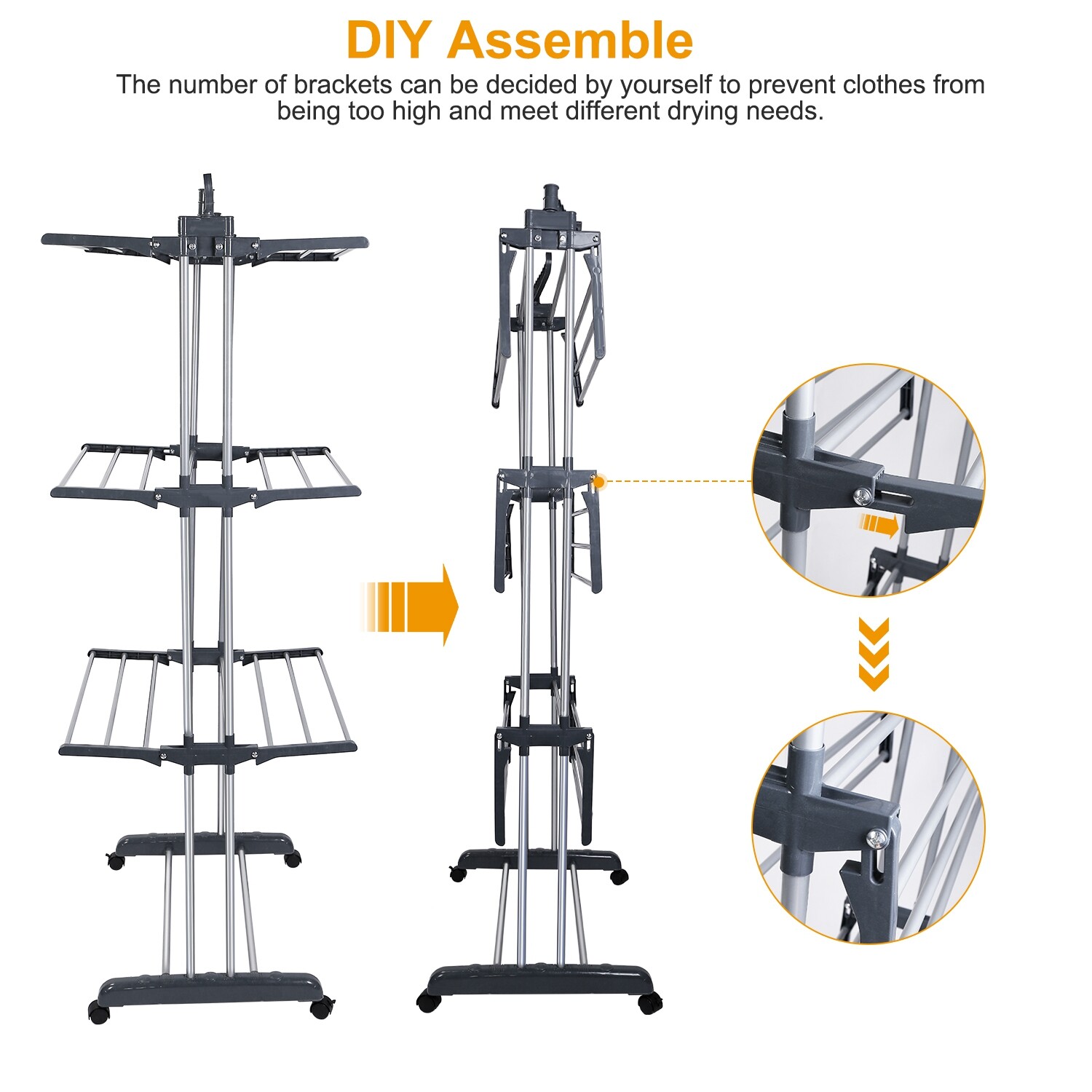 DIY Assemble

The number of brackets can be decided by yourself to prevent clothes from being too high and meet different drying needs.