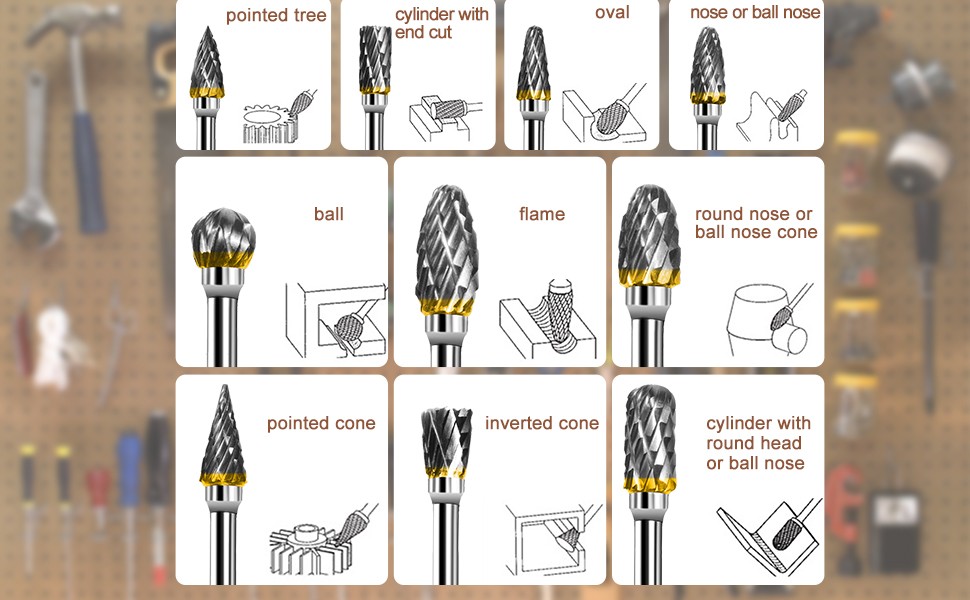 pointed tree

cylinder with end cut

oval

nose or ball nose

ball

flame

round nose or ball nose cone

pointed cone

inverted cone

cylinder with round head or ball nose