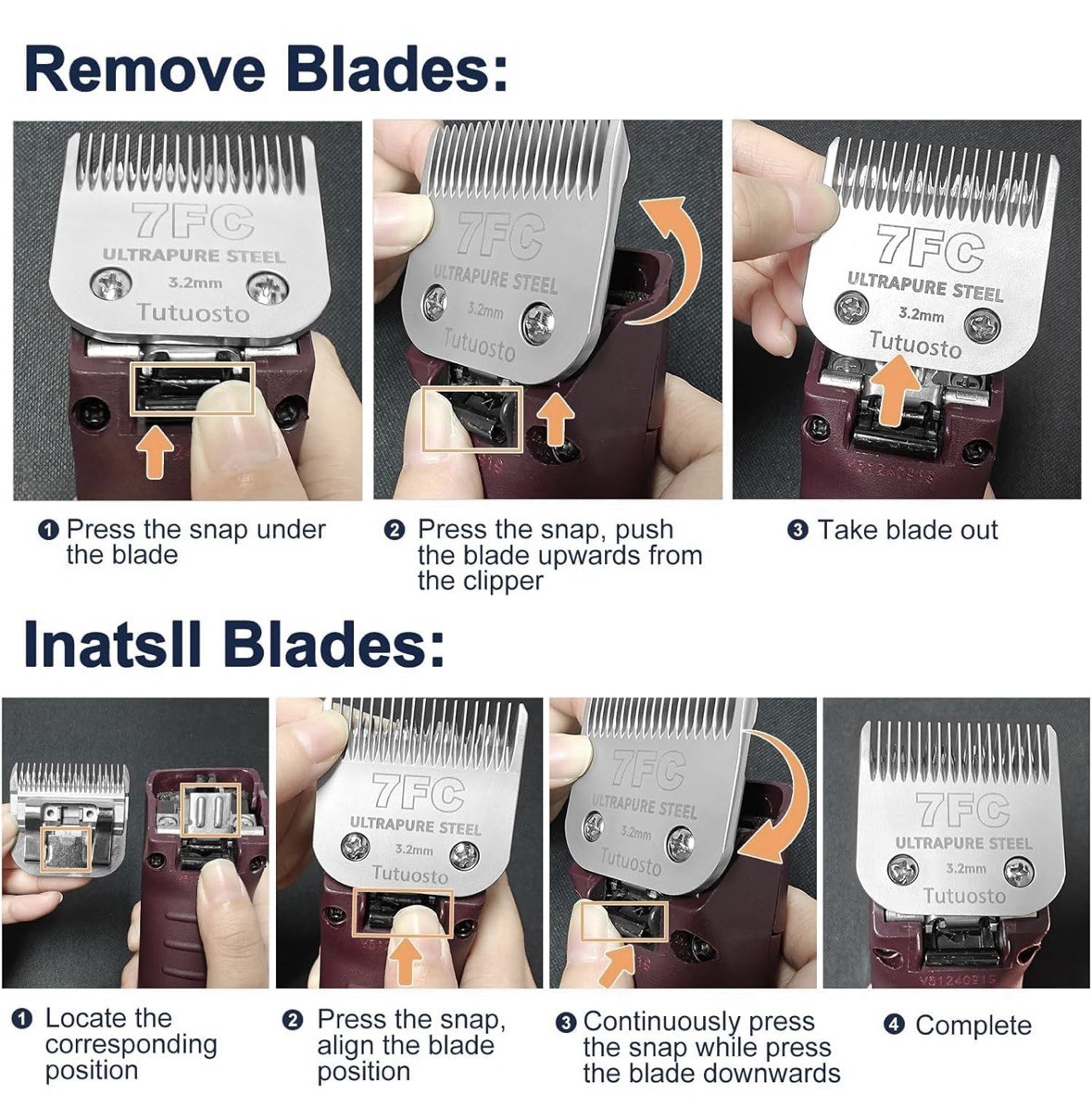 Remove Blades:

7FC
ULTRAPURE STEEL
3.2mm
Tutuosto

7FC
ULTRAPURE STEEL
3.2mm
Tutuosto

7FC
ULTRAPURE STEEL
3.2mm
Tutuosto

❶ Press the snap under the blade

❷ Press the snap, push the blade upwards from the clipper

❸ Take blade out

Inatsll Blades:

7FC
ULTRAPURE STEEL
3.2mm
Tutuosto

7FC
ULTRAPURE STEEL
3.2mm
Tutuosto

7FC
ULTRAPURE STEEL
3.2mm
Tutuosto

❶ Locate the corresponding position

❷ Press the snap, align the blade position

❸ Continuously press the snap while press the blade downwards

❹ Complete