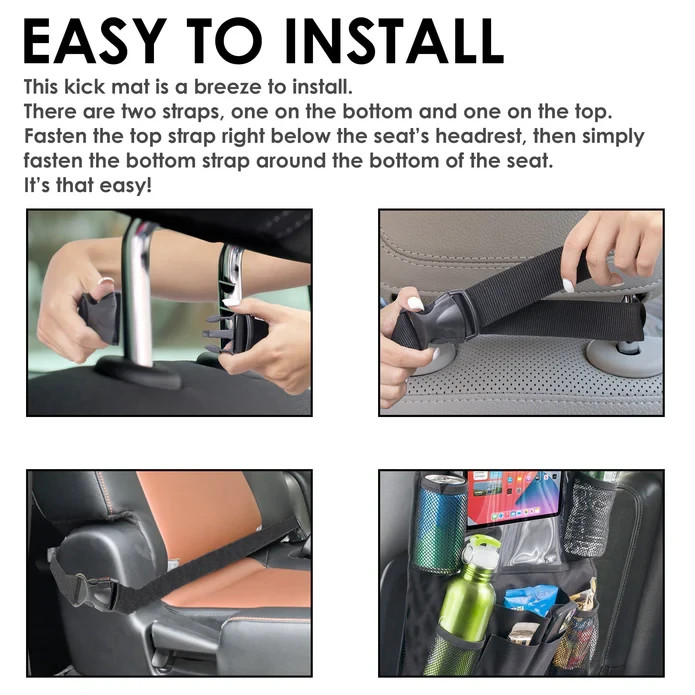 EASY TO INSTALL

This kick mat is a breeze to install.
There are two straps, one on the bottom and one on the top.
Fasten the top strap right below the seat's headrest, then simply fasten the bottom strap around the bottom of the seat.
It's that easy!