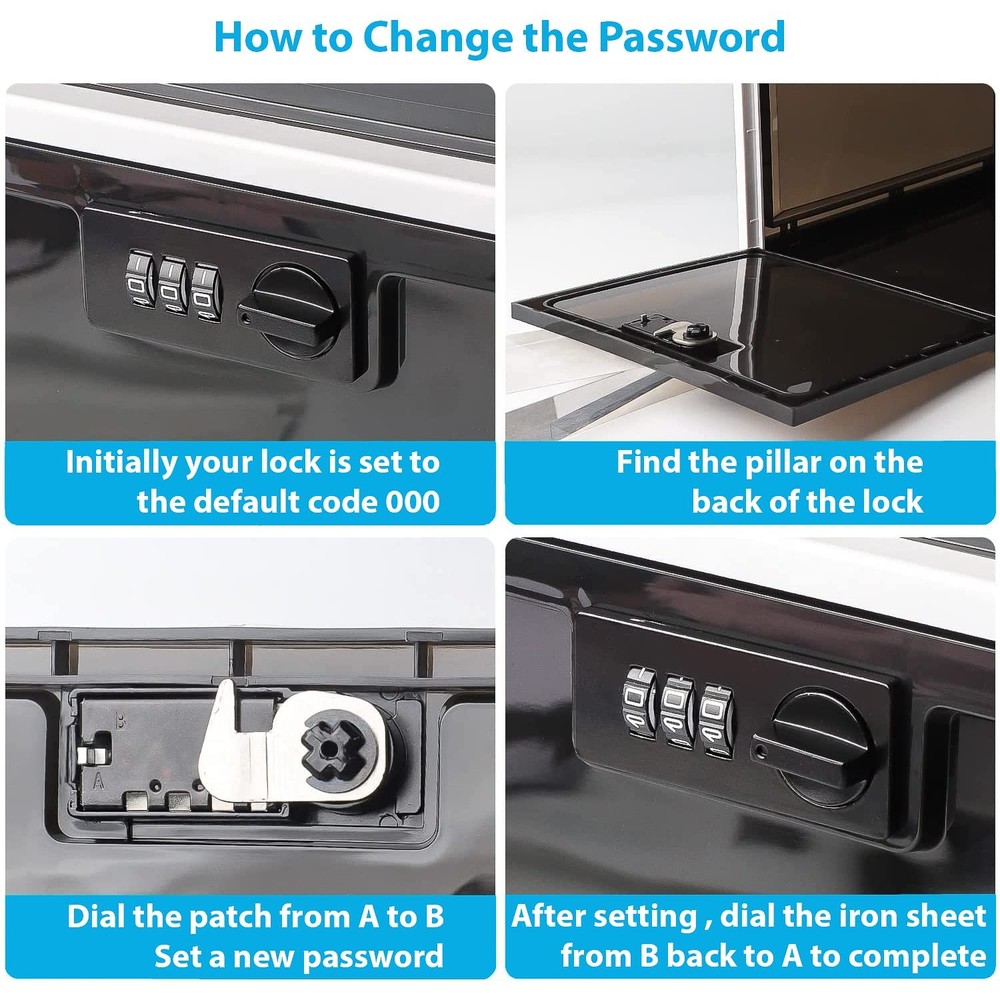 How to Change the Password

Initially your lock is set to the default code 000

Find the pillar on the back of the lock

B

A

Dial the patch from A to B Set a new password

After setting , dial the iron sheet from B back to A to complete