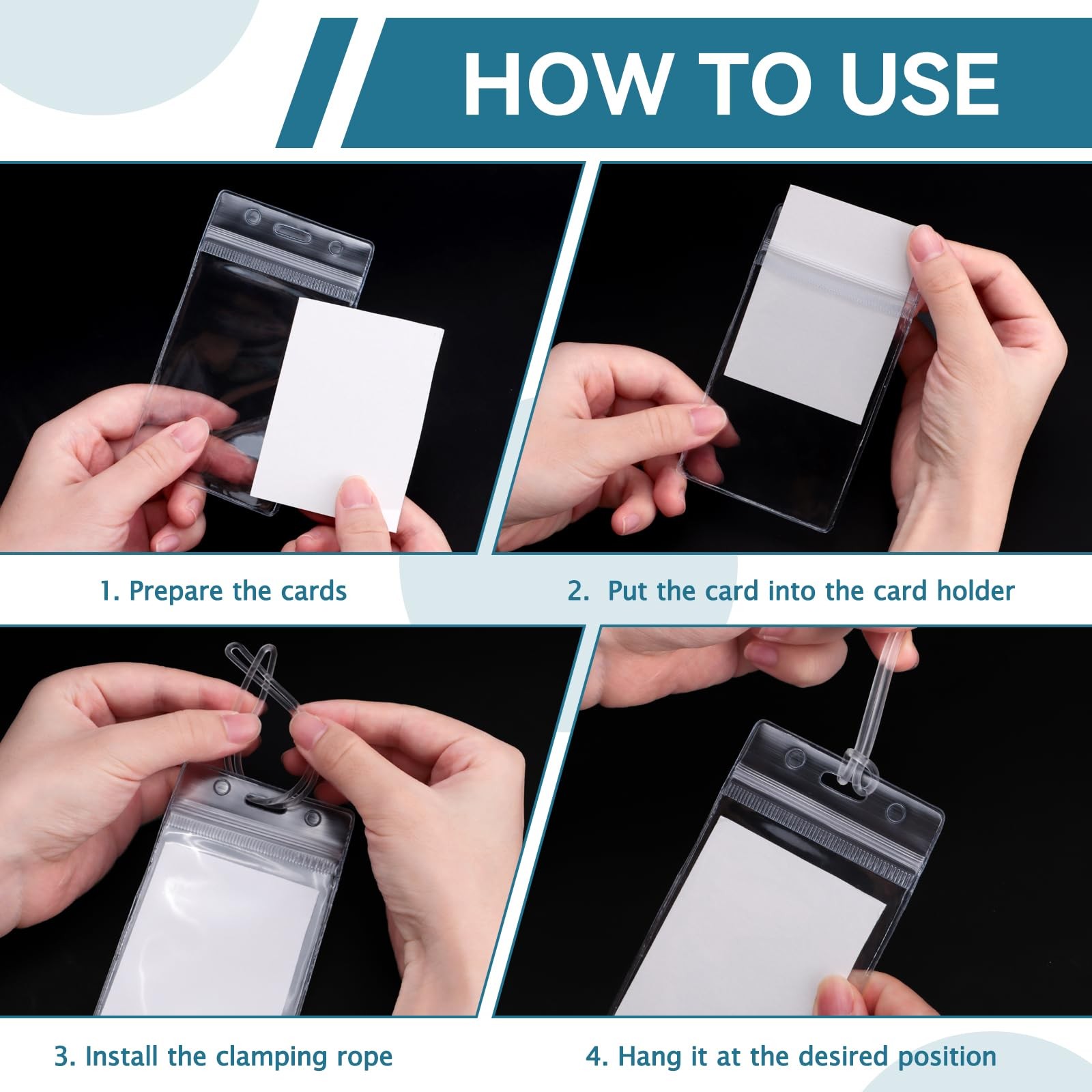 HOW TO USE

1. Prepare the cards

2. Put the card into the card holder

3. Install the clamping rope

4. Hang it at the desired position