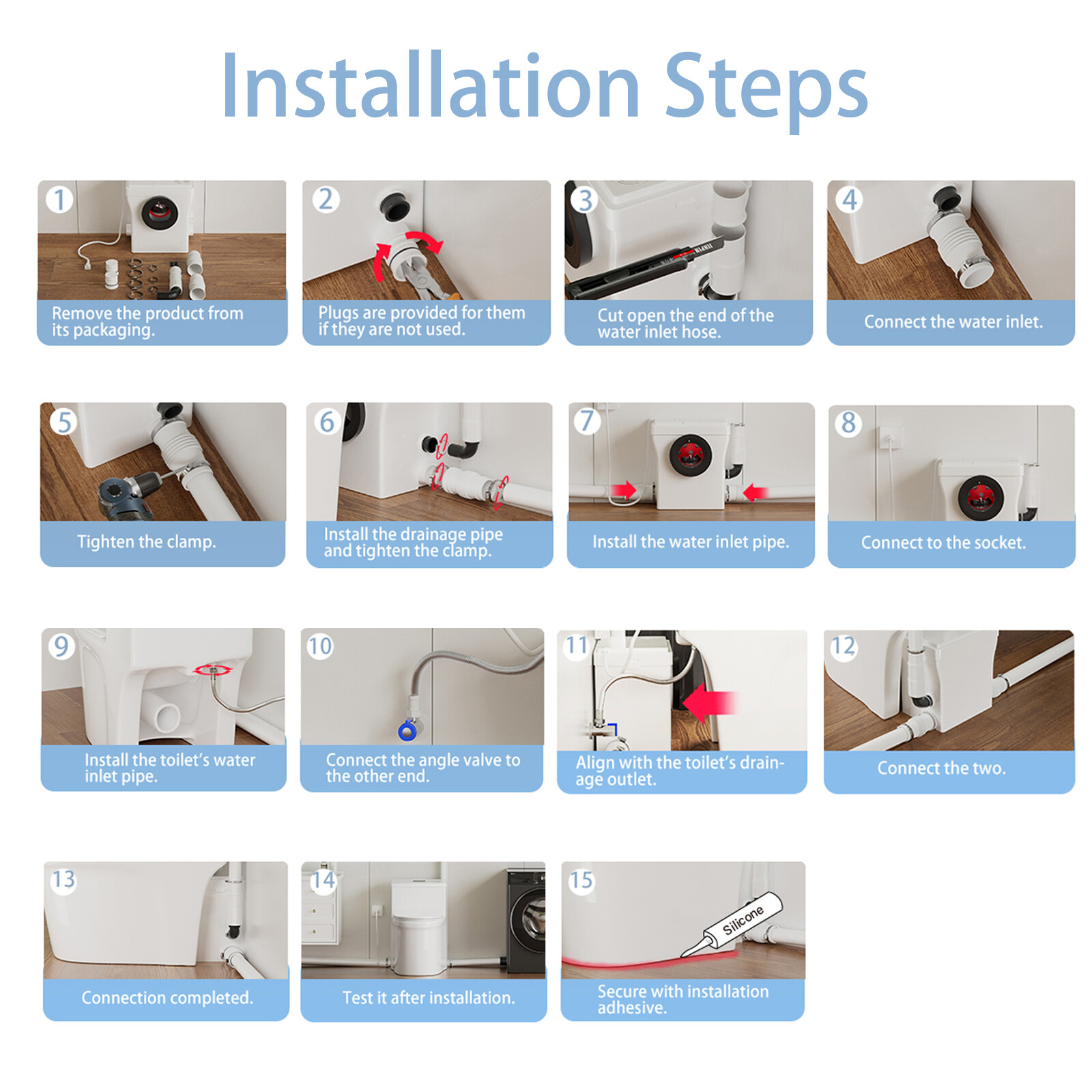 Installation Steps

1
Remove the product from its packaging.

2
Plugs are provided for them if they are not used.

3
Cut open the end of the water inlet hose.

4
Connect the water inlet.

5
Tighten the clamp.

6
Install the drainage pipe and tighten the clamp.

7
Install the water inlet pipe.

8
Connect to the socket.

9
Install the toilet's water inlet pipe.

10
Connect the angle valve to the other end.

11
Align with the toilet's drainage outlet.

12
Connect the two.

13
Connection completed.

14
Test it after installation.

15
Silicone
Secure with installation adhesive.