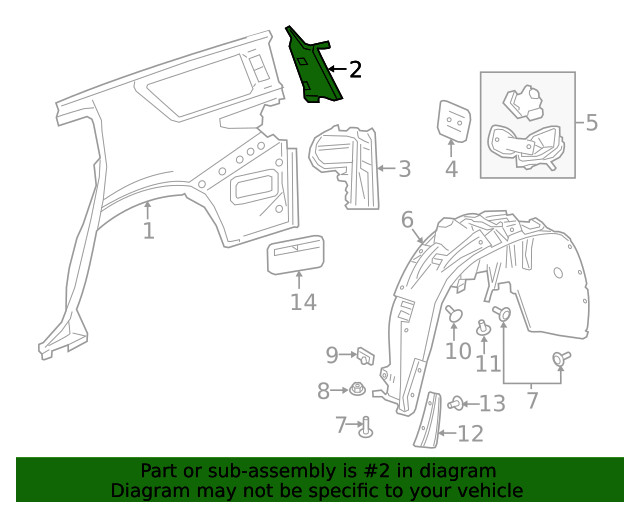 2
5
3
4
1
6
14
10
11
9
8
7
13
7
12

Part or sub-assembly is #2 in diagram
Diagram may not be specific to your vehicle