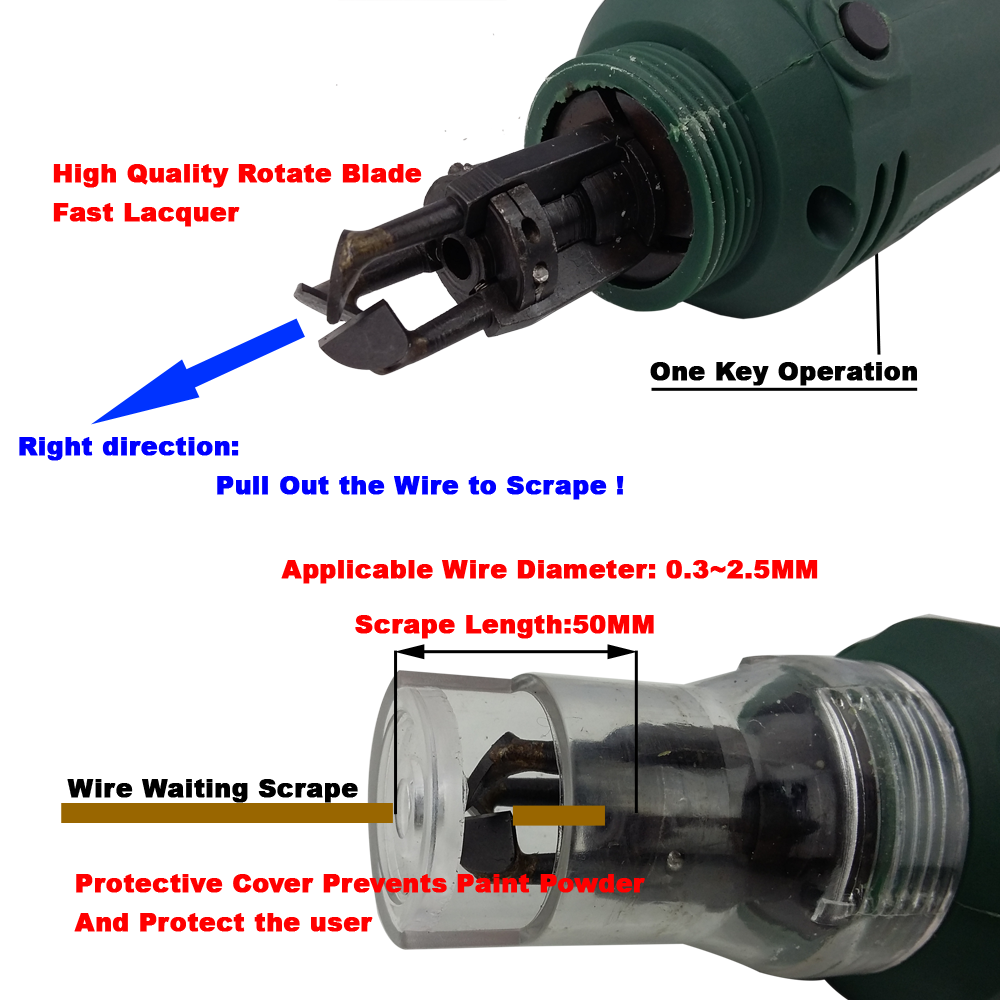 High Quality Rotate Blade
Fast Lacquer

One Key Operation

Right direction:
Pull Out the Wire to Scrape !

Applicable Wire Diameter: 0.3~2.5MM

Scrape Length:50MM

Wire Waiting Scrape

Protective Cover Prevents Paint Powder
And Protect the user