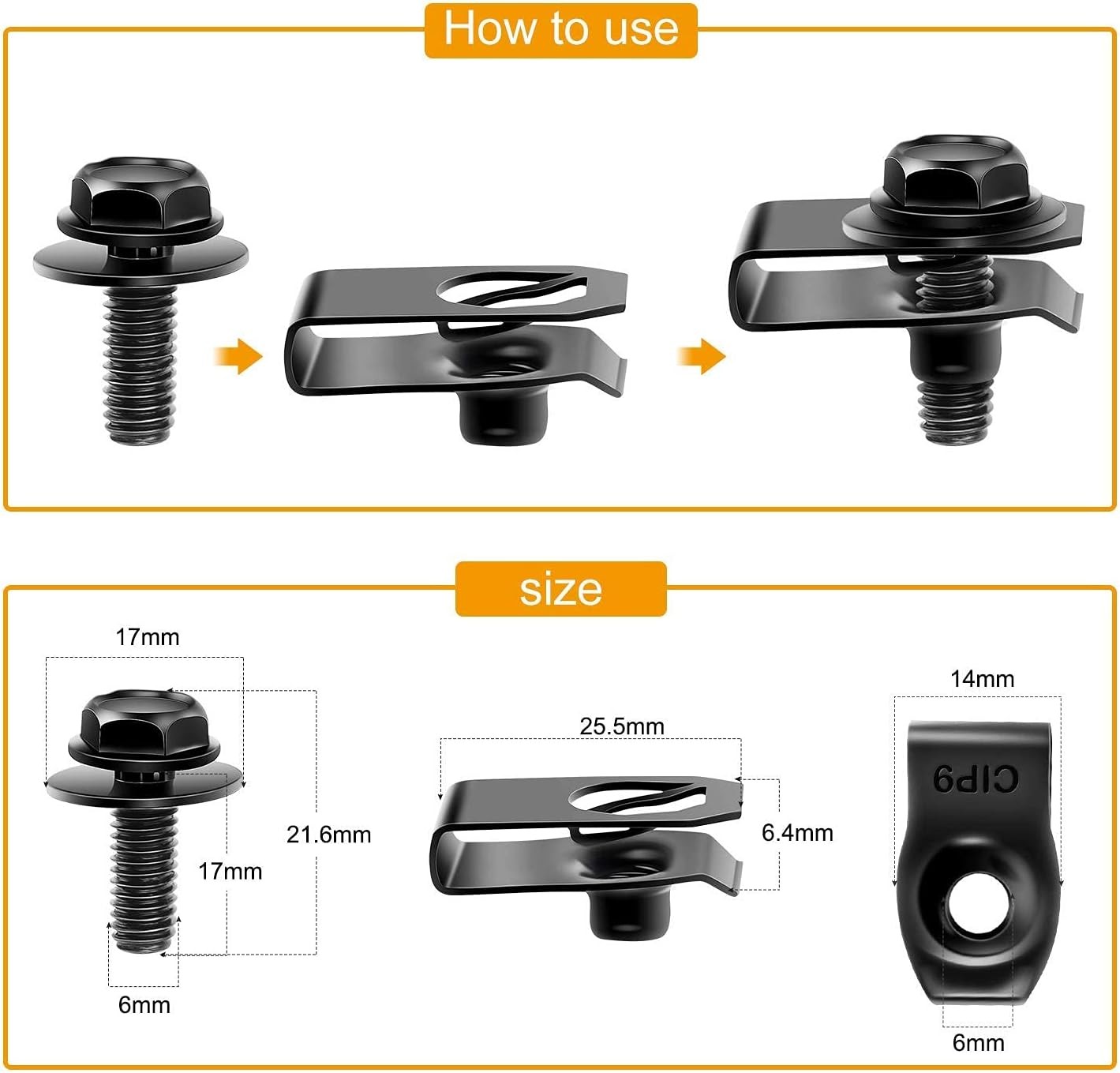 How to use

size

17mm

21.6mm

17mm

6mm

25.5mm

6.4mm

14mm

CIP9

6mm