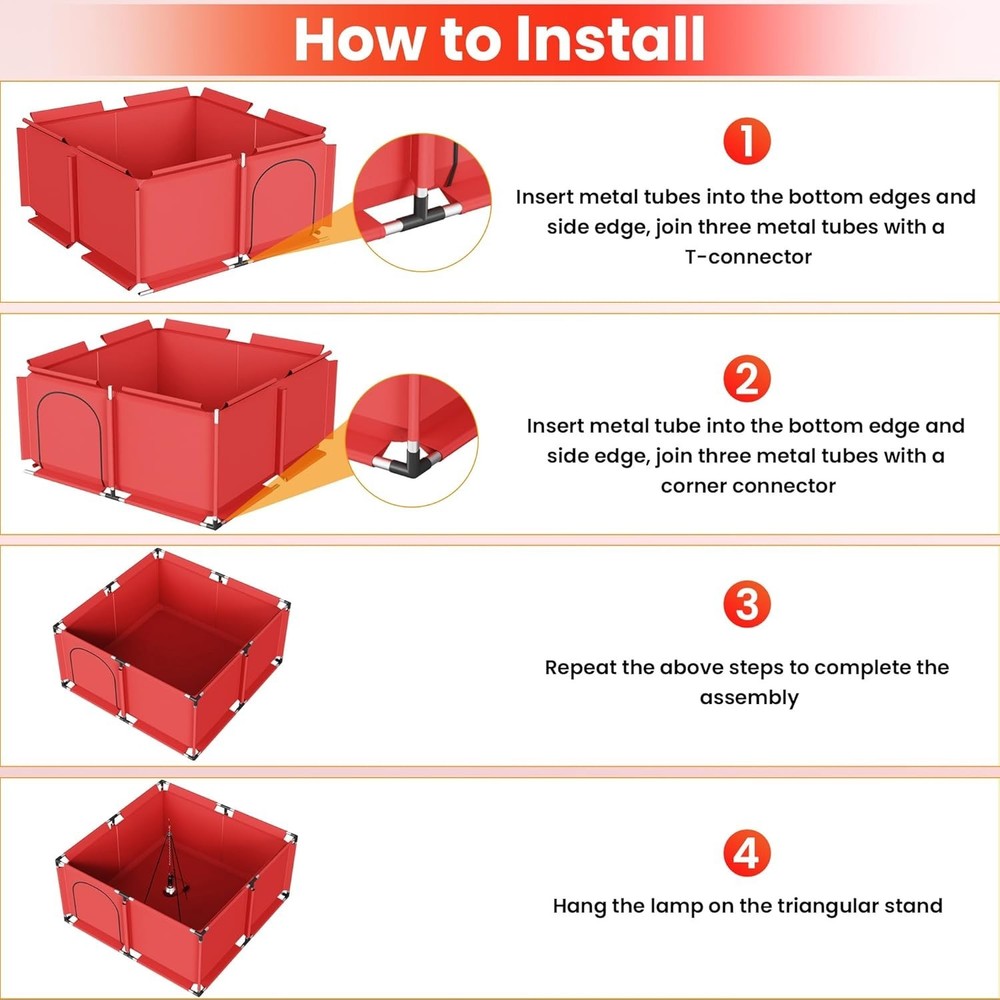 How to Install

1

Insert metal tubes into the bottom edges and side edge, join three metal tubes with a T-connector

2

Insert metal tube into the bottom edge and side edge, join three metal tubes with a corner connector

3

Repeat the above steps to complete the assembly

4

Hang the lamp on the triangular stand