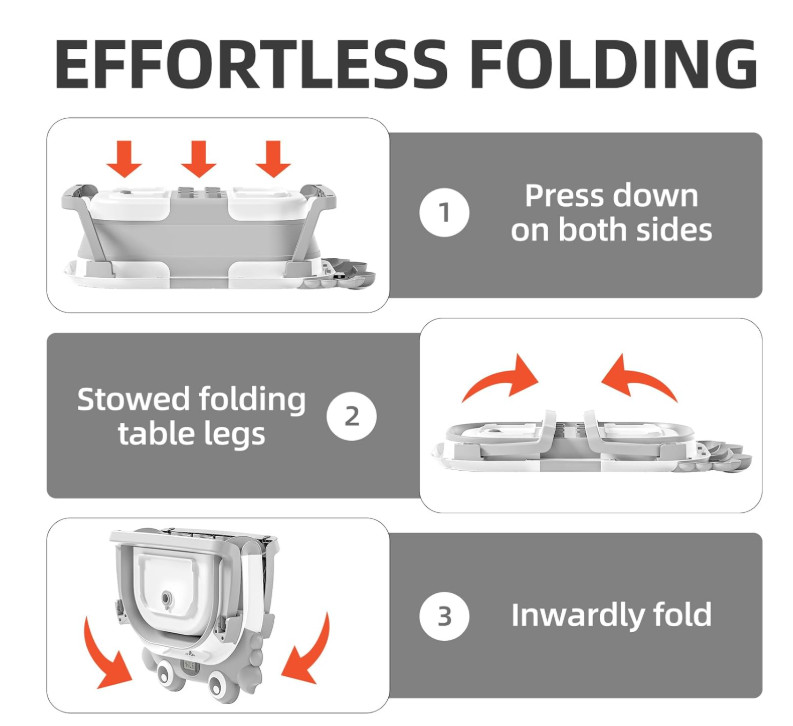 EFFORTLESS FOLDING

1 Press down on both sides

Stowed folding table legs 2

3 Inwardly fold