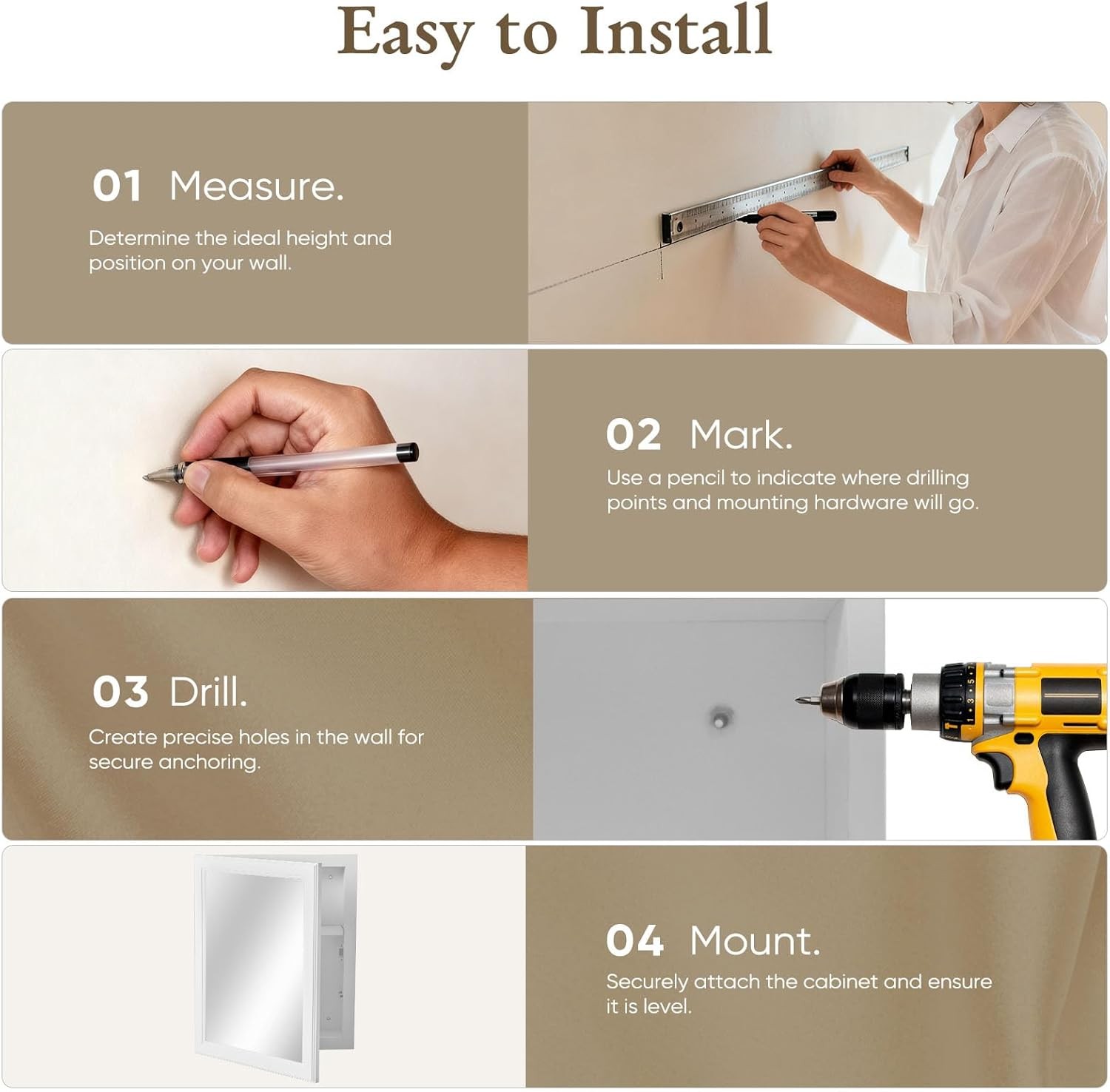 Easy to Install

01 Measure.

Determine the ideal height and position on your wall.

02 Mark.

Use a pencil to indicate where drilling points and mounting hardware will go.

03 Drill.

Create precise holes in the wall for secure anchoring.

04 Mount.

Securely attach the cabinet and ensure it is level.