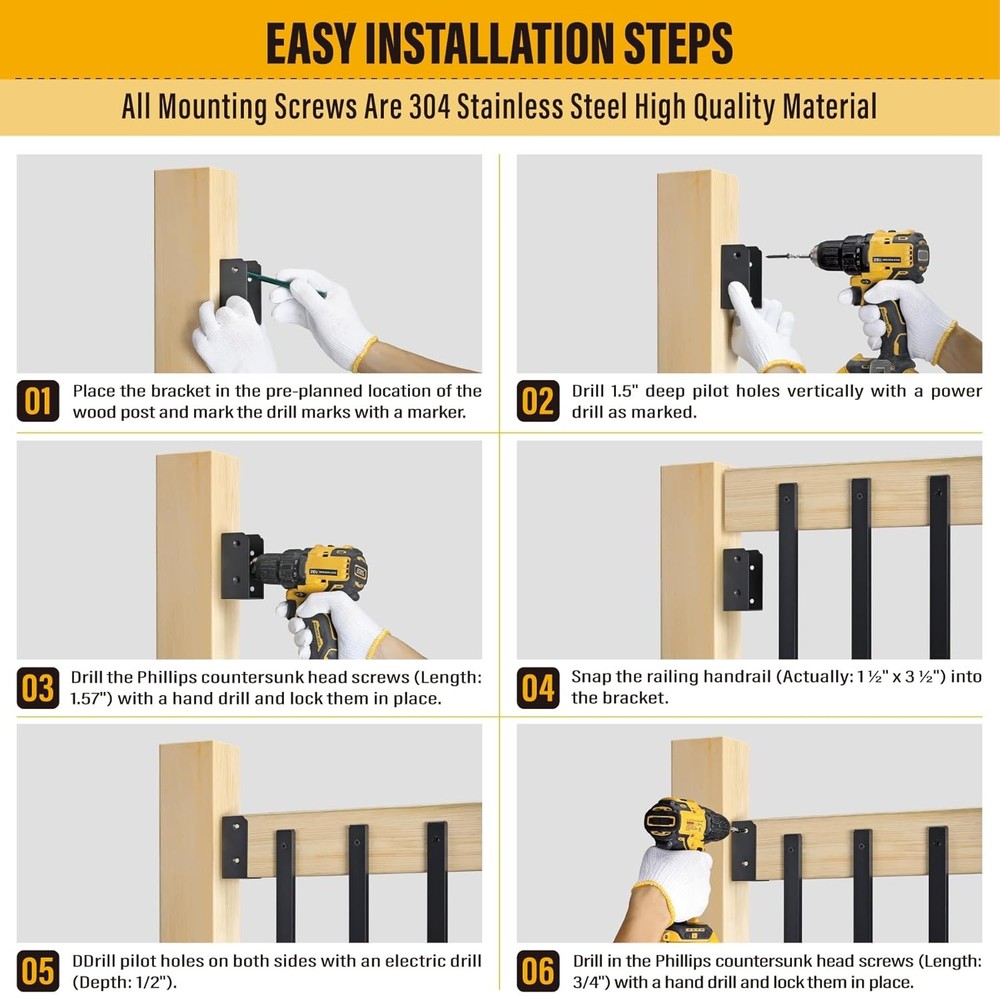 EASY INSTALLATION STEPS

All Mounting Screws Are 304 Stainless Steel High Quality Material

01 Place the bracket in the pre-planned location of the wood post and mark the drill marks with a marker.

02 Drill 1.5" deep pilot holes vertically with a power drill as marked.

03 Drill the Phillips countersunk head screws (Length: 1.57") with a hand drill and lock them in place.

04 Snap the railing handrail (Actually: 1 ½" x 3 ½") into the bracket.

05 DDrill pilot holes on both sides with an electric drill (Depth: 1/2").

06 Drill in the Phillips countersunk head screws (Length: 3/4") with a hand drill and lock them in place.