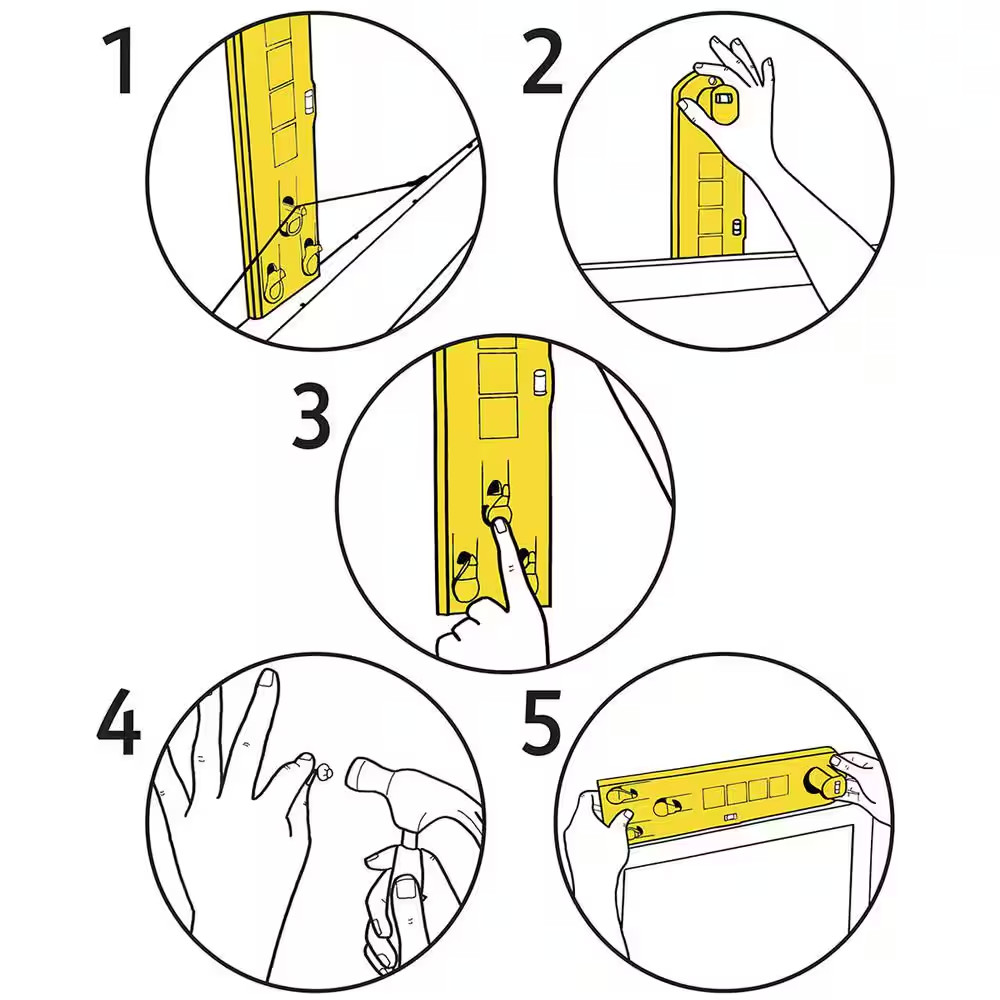 1

2

3

4

5