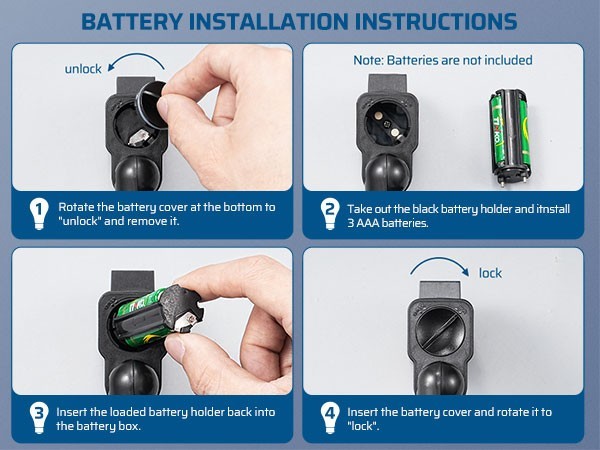 BATTERY INSTALLATION INSTRUCTIONS

unlock

1 Rotate the battery cover at the bottom to "unlock" and remove it.

Note: Batteries are not included

2 Take out the black battery holder and itnstall 3 AAA batteries.

3 Insert the loaded battery holder back into the battery box.

lock

4 Insert the battery cover and rotate it to "lock".