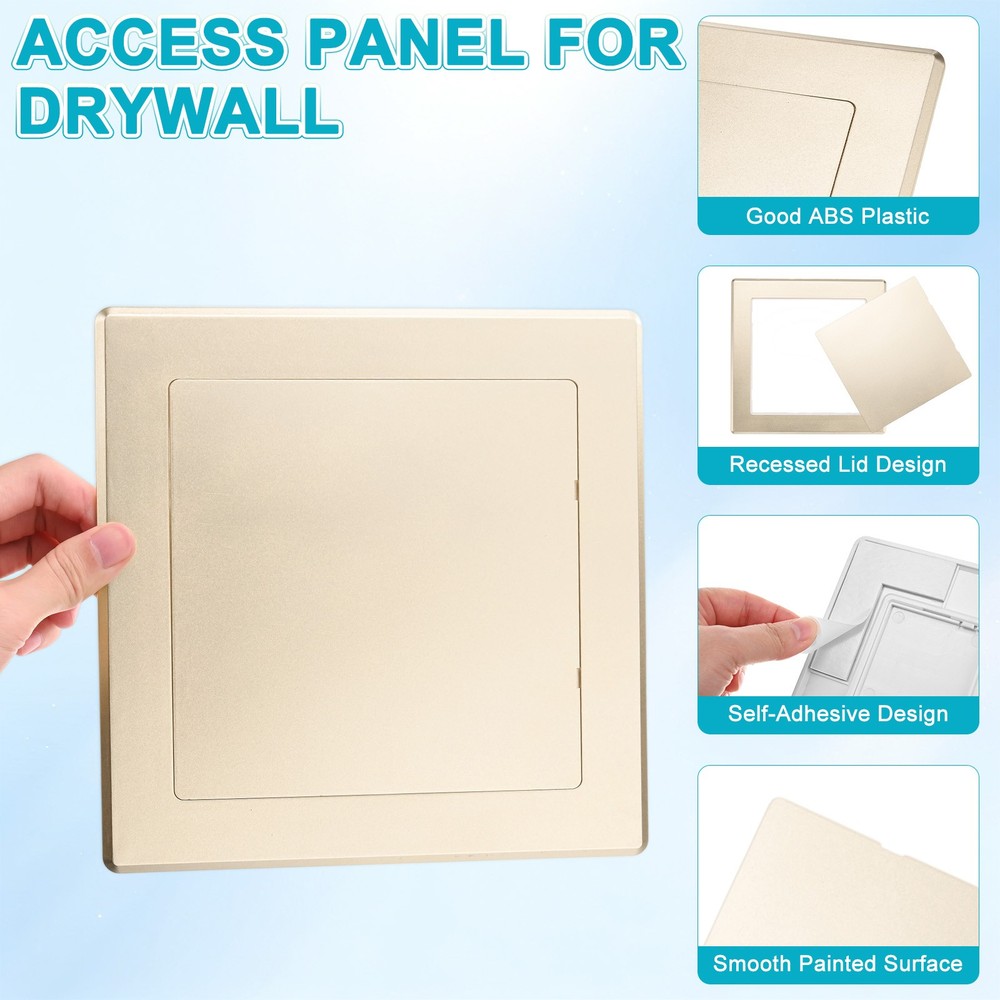 ACCESS PANEL FOR DRYWALL

Good ABS Plastic

Recessed Lid Design

Self-Adhesive Design

Smooth Painted Surface