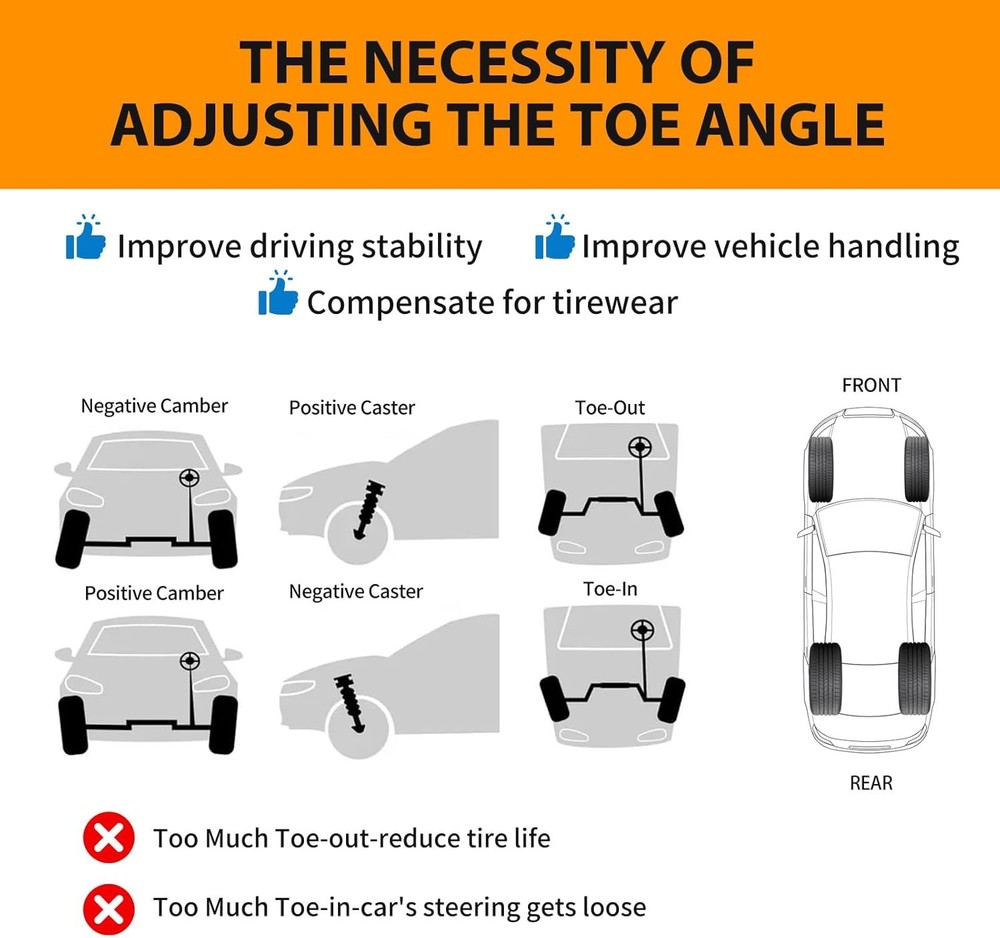 THE NECESSITY OF ADJUSTING THE TOE ANGLE

Improve driving stability
Improve vehicle handling
Compensate for tirewear

Negative Camber
Positive Caster
Toe-Out
Positive Camber
Negative Caster
Toe-In

FRONT
REAR

Too Much Toe-out-reduce tire life
Too Much Toe-in-car's steering gets loose