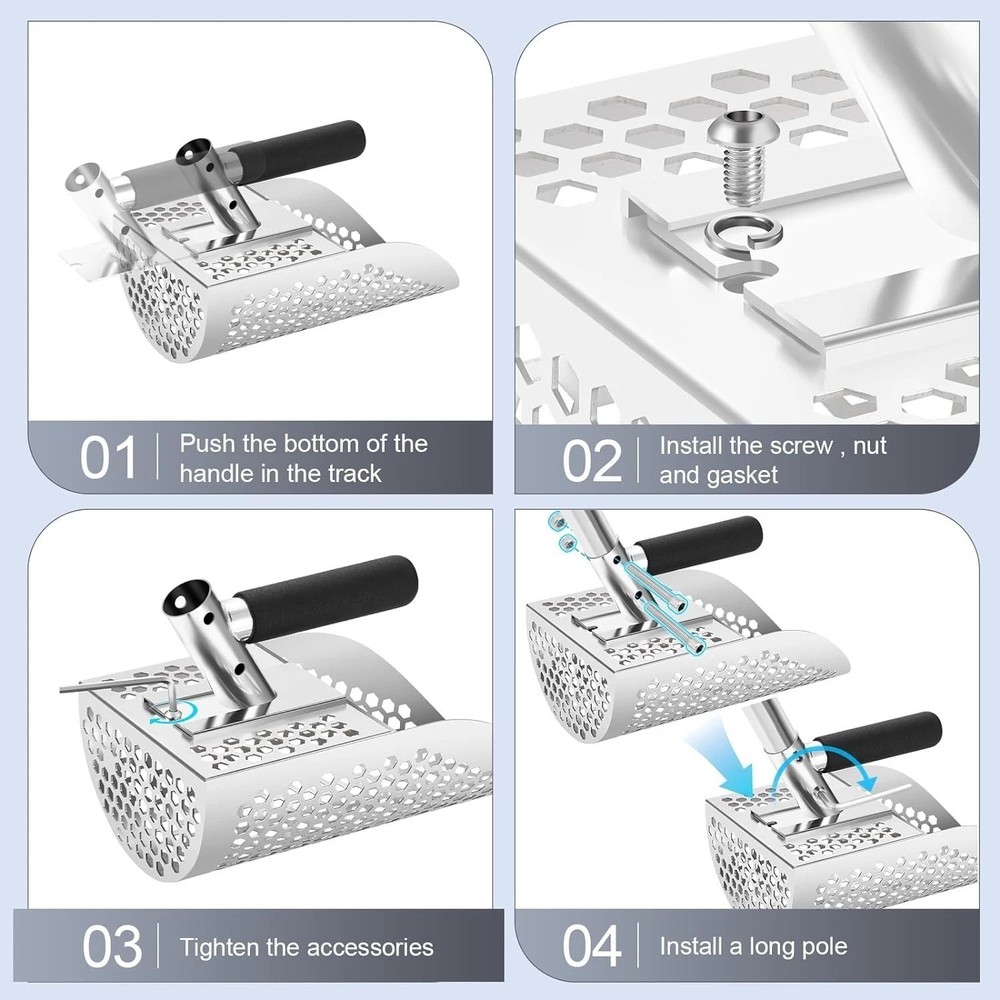 01 Push the bottom of the handle in the track

02 Install the screw , nut and gasket

03 Tighten the accessories

04 Install a long pole