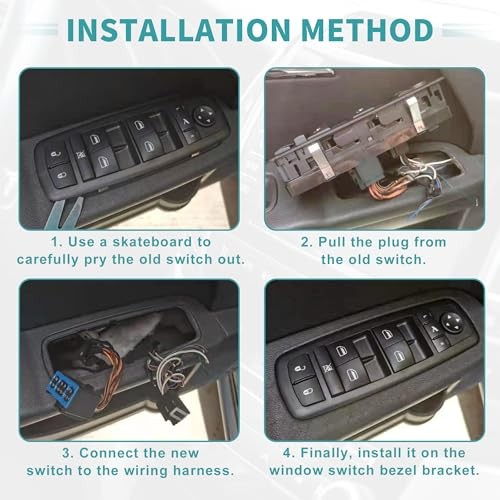 INSTALLATION METHOD

1. Use a skateboard to carefully pry the old switch out.

2. Pull the plug from the old switch.

3. Connect the new switch to the wiring harness.

4. Finally, install it on the window switch bezel bracket.