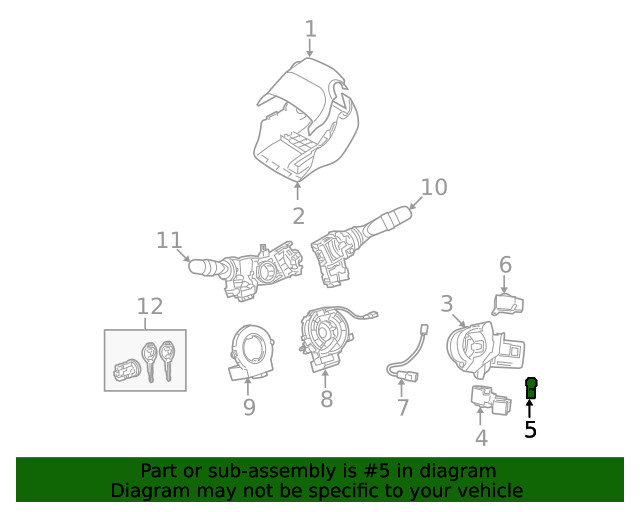 1

2

10

11

6

3

12

9

8

7

4

5

Part or sub-assembly is #5 in diagram
Diagram may not be specific to your vehicle