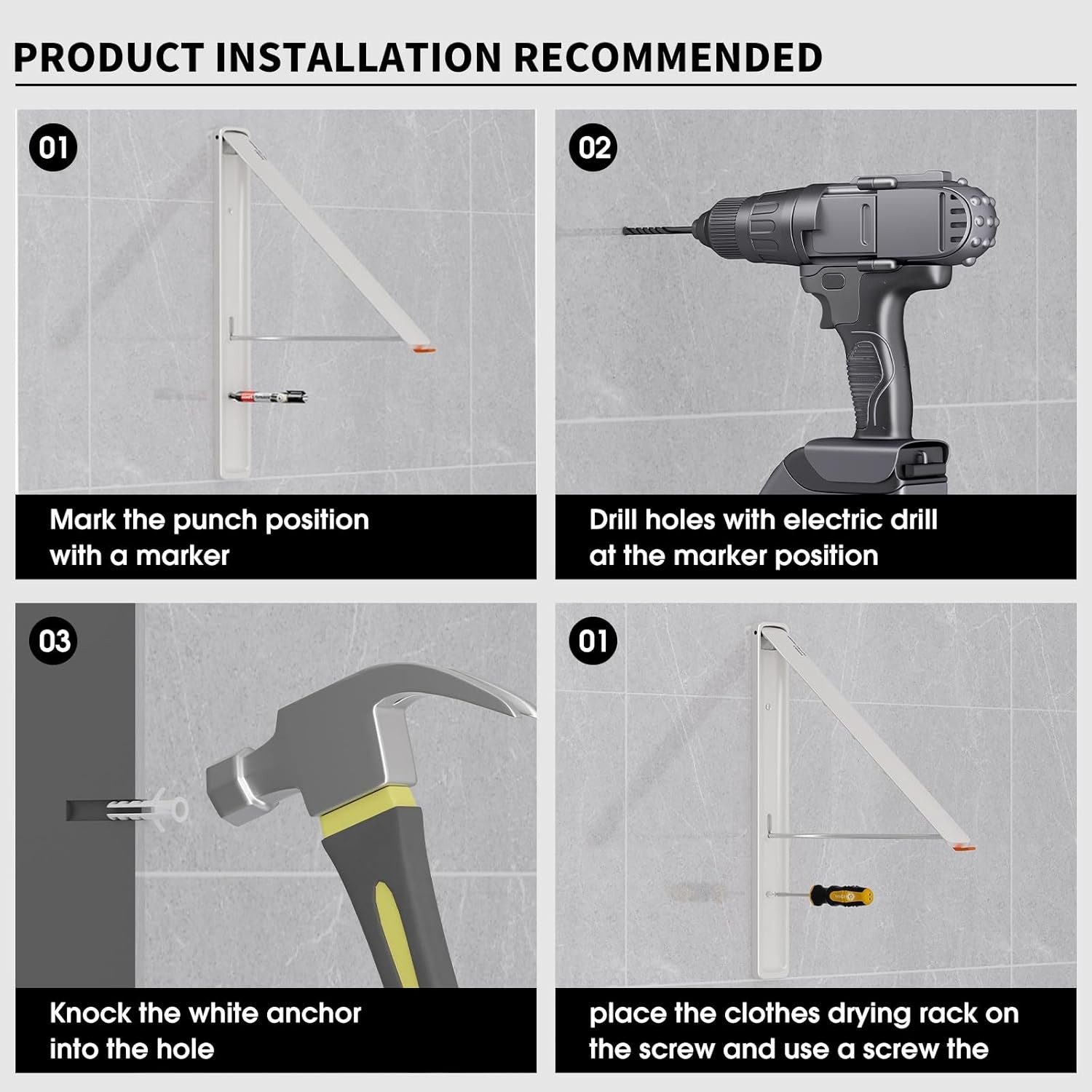 PRODUCT INSTALLATION RECOMMENDED

01

Mark the punch position with a marker

02

Drill holes with electric drill at the marker position

03

Knock the white anchor into the hole

01

place the clothes drying rack on the screw and use a screw the