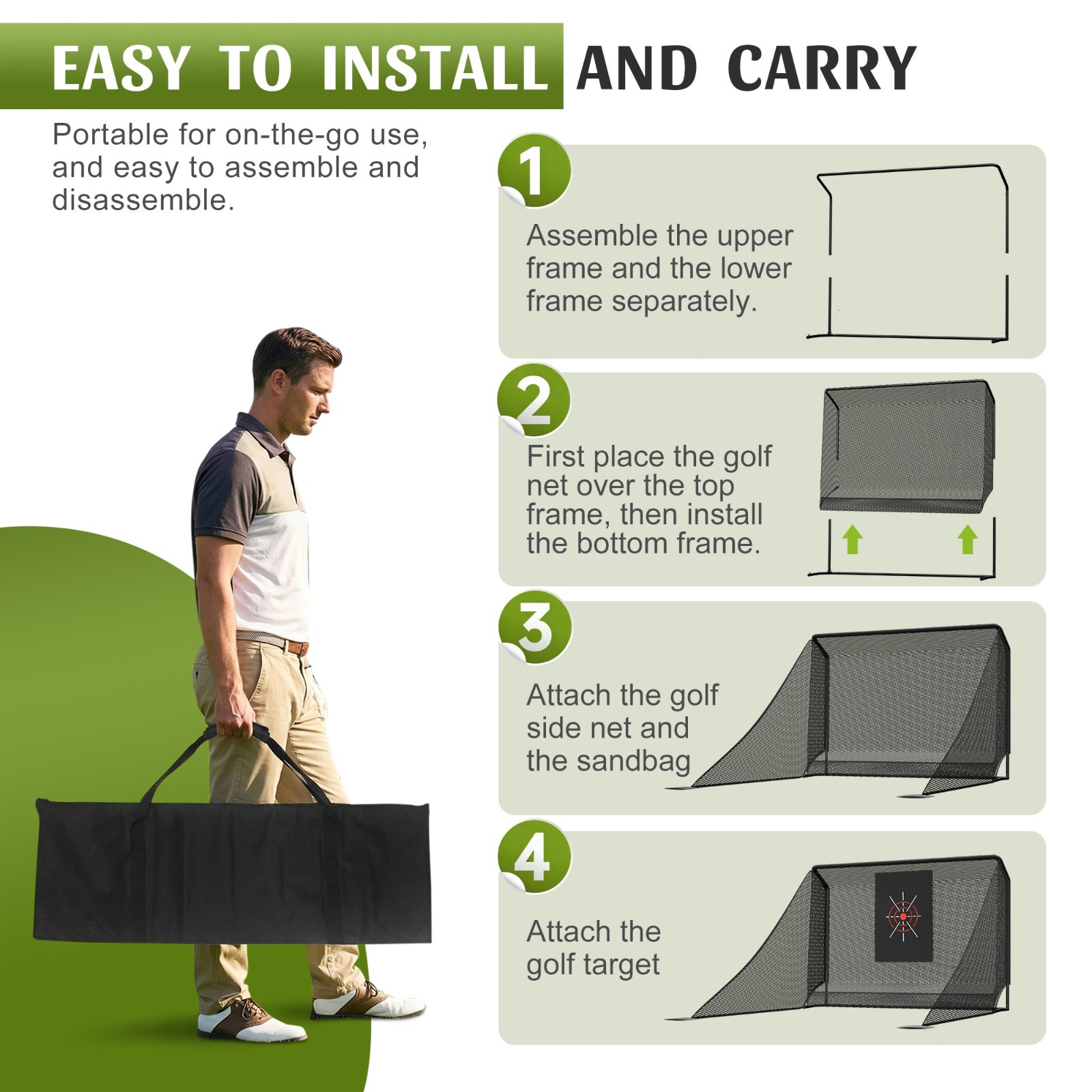 EASY TO INSTALL AND CARRY

Portable for on-the-go use, and easy to assemble and disassemble.

1

Assemble the upper frame and the lower frame separately.

2

First place the golf net over the top frame, then install the bottom frame.

3

Attach the golf side net and the sandbag

4

Attach the golf target