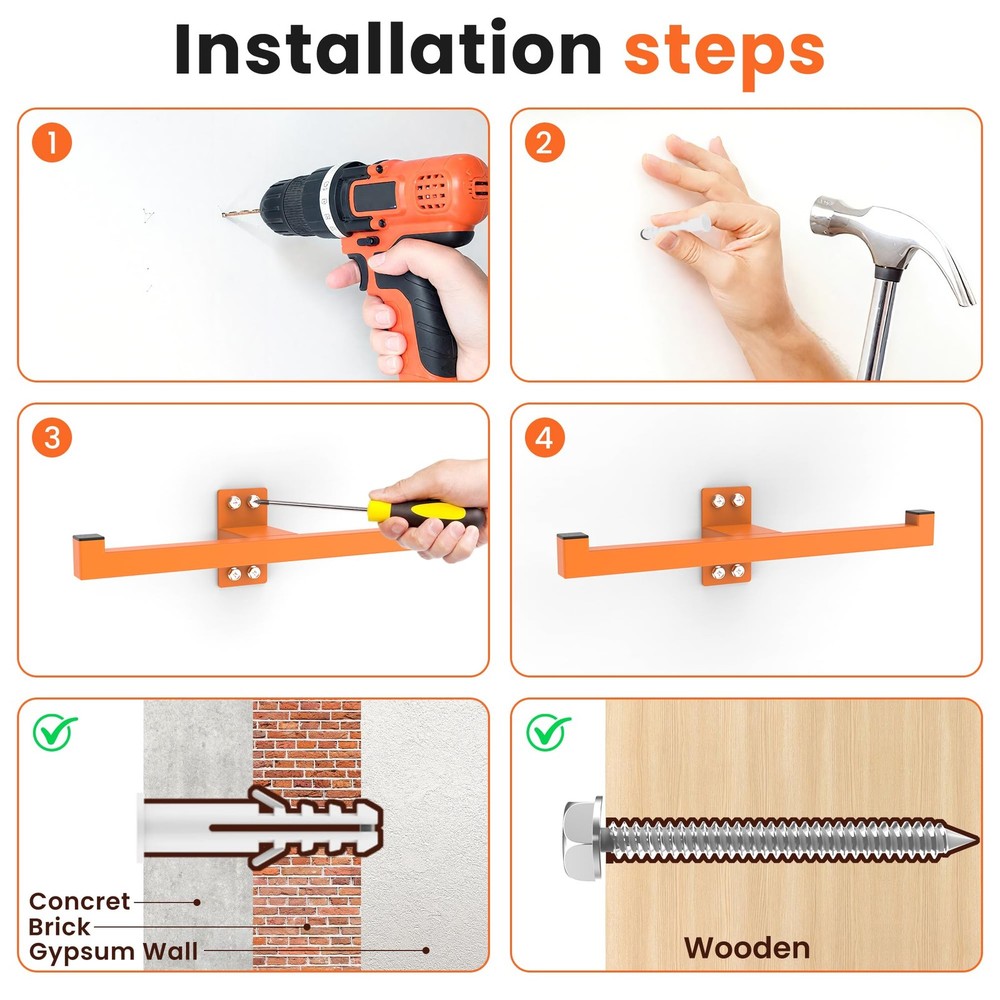 Installation steps

1

2

3

4

Concret
Brick
Gypsum Wall

Wooden