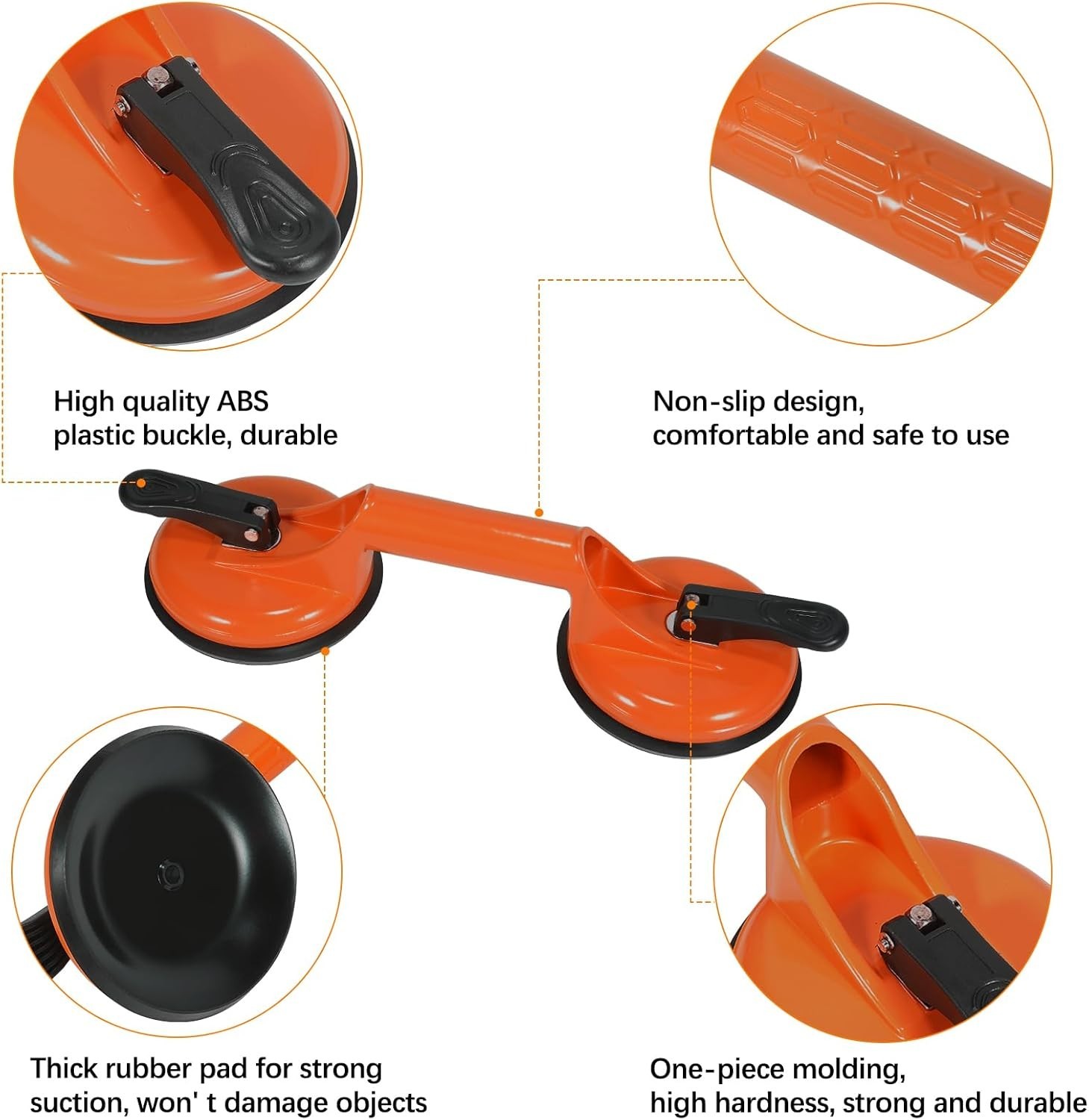 High quality ABS plastic buckle, durable

Non-slip design, comfortable and safe to use

Thick rubber pad for strong suction, won' t damage objects

One-piece molding, high hardness, strong and durable