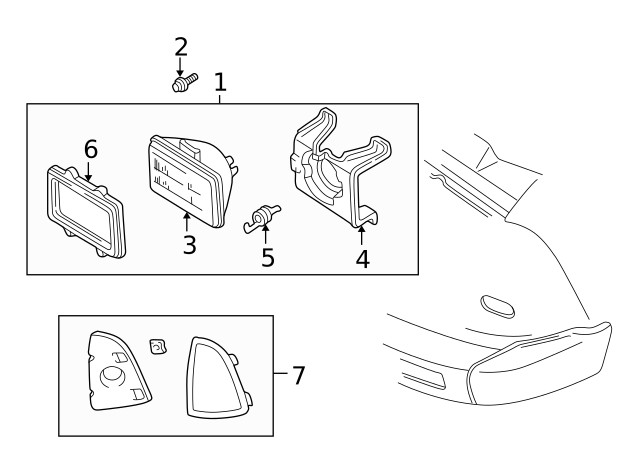 2
1
6
3
5
4
7