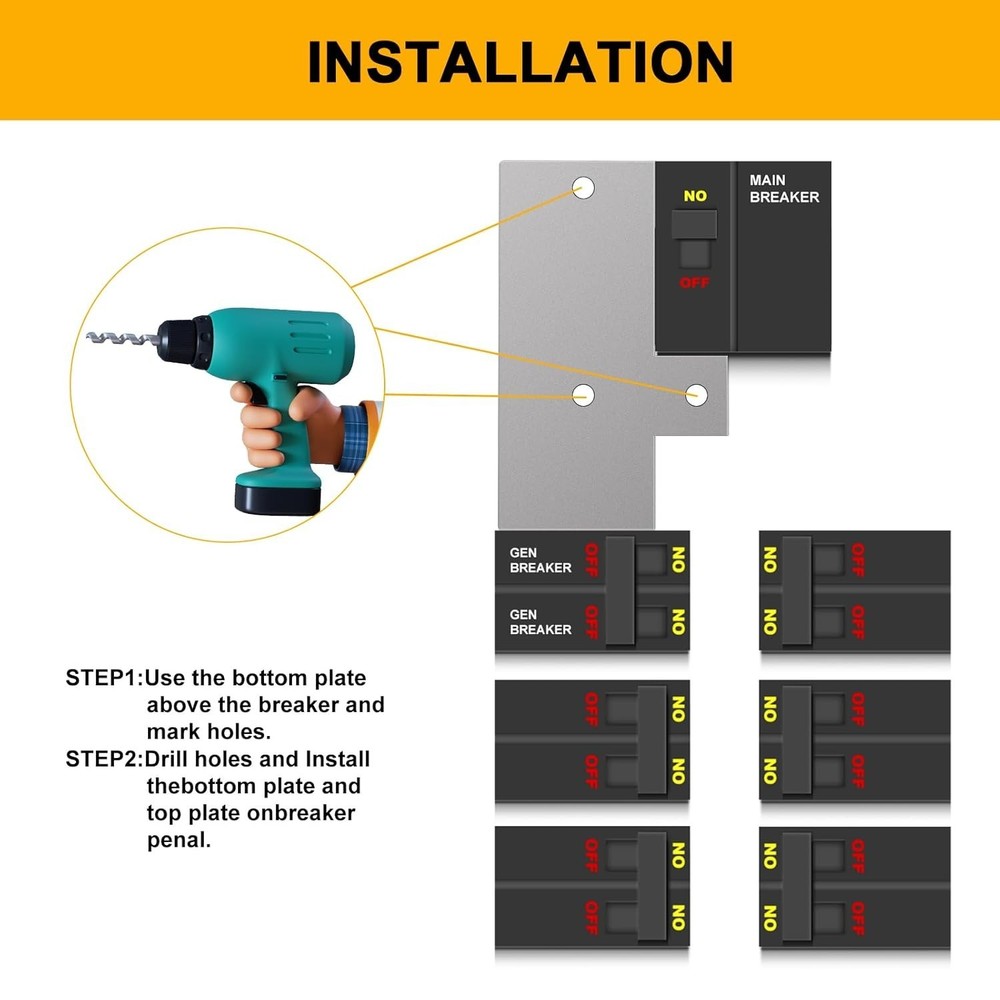 INSTALLATION

NO
OFF
MAIN BREAKER

GEN BREAKER
OFF
NO
GEN BREAKER
OFF
NO

NO
OFF
NO
OFF

OFF
NO
OFF
NO

NO
OFF
NO
OFF

OFF
NO
OFF
NO

NO
OFF
NO
OFF

STEP1:Use the bottom plate above the breaker and mark holes.
STEP2:Drill holes and Install thebottom plate and top plate onbreaker penal.