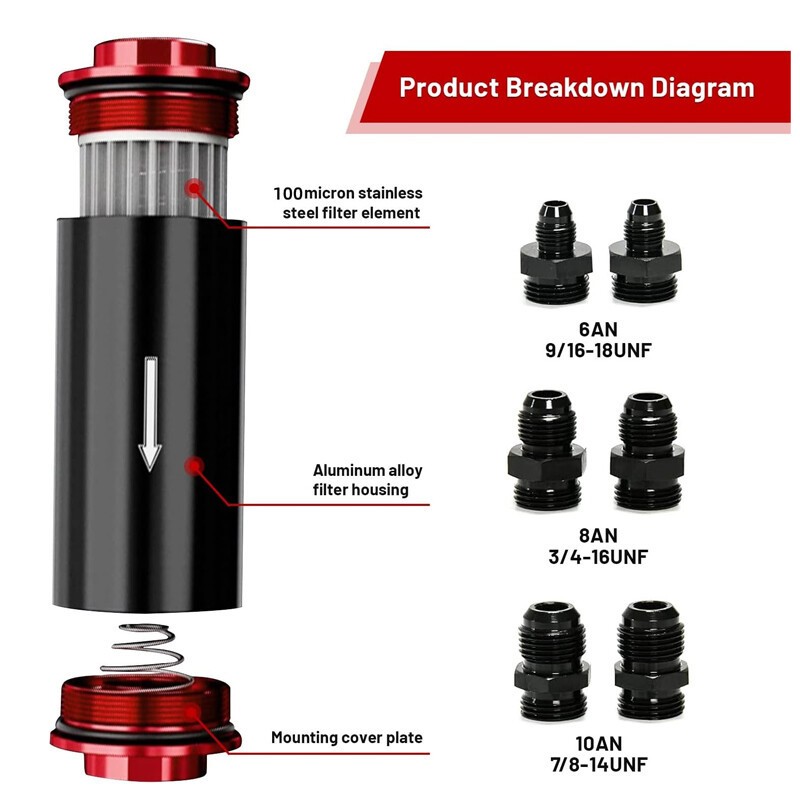 Product Breakdown Diagram

100micron stainless steel filter element

Aluminum alloy filter housing

Mounting cover plate

6AN
9/16-18UNF

8AN
3/4-16UNF

10AN
7/8-14UNF