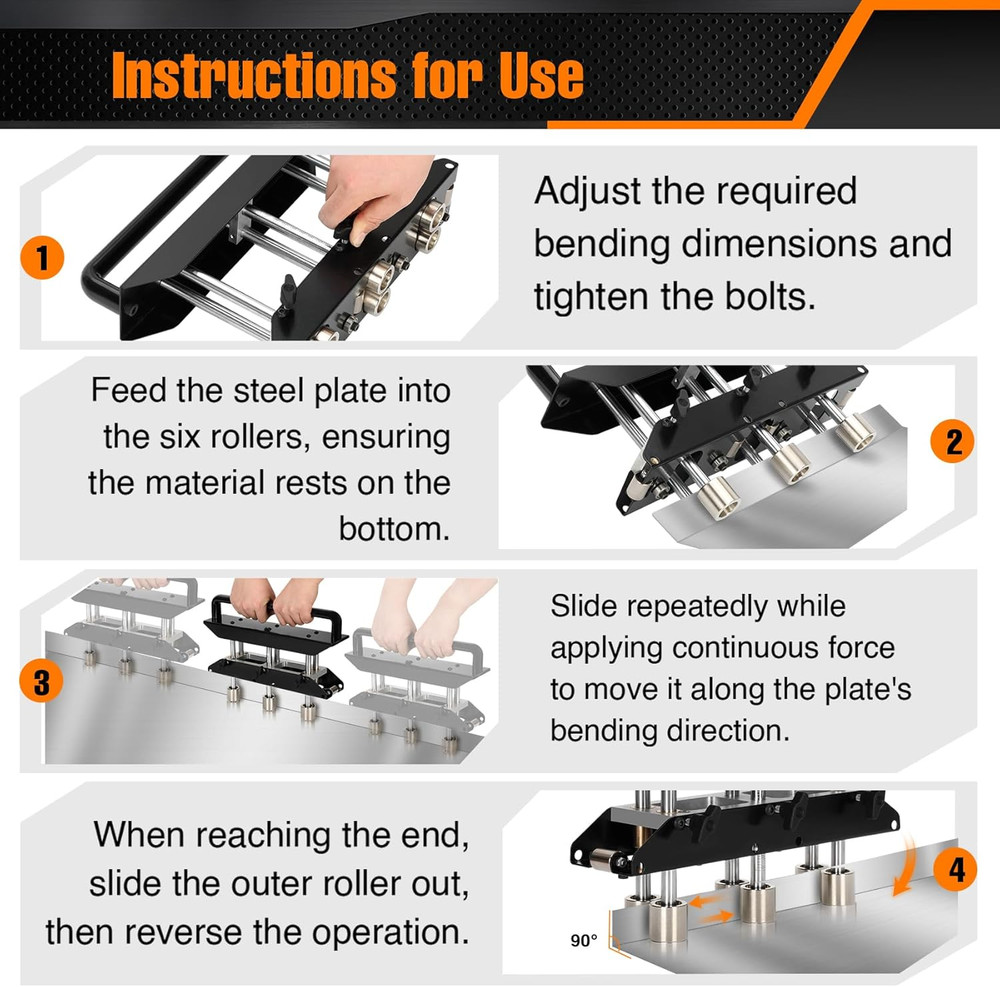 Instructions for Use

1

Adjust the required bending dimensions and tighten the bolts.

Feed the steel plate into the six rollers, ensuring the material rests on the bottom.

2

3

Slide repeatedly while applying continuous force to move it along the plate's bending direction.

When reaching the end, slide the outer roller out, then reverse the operation.

4

90°