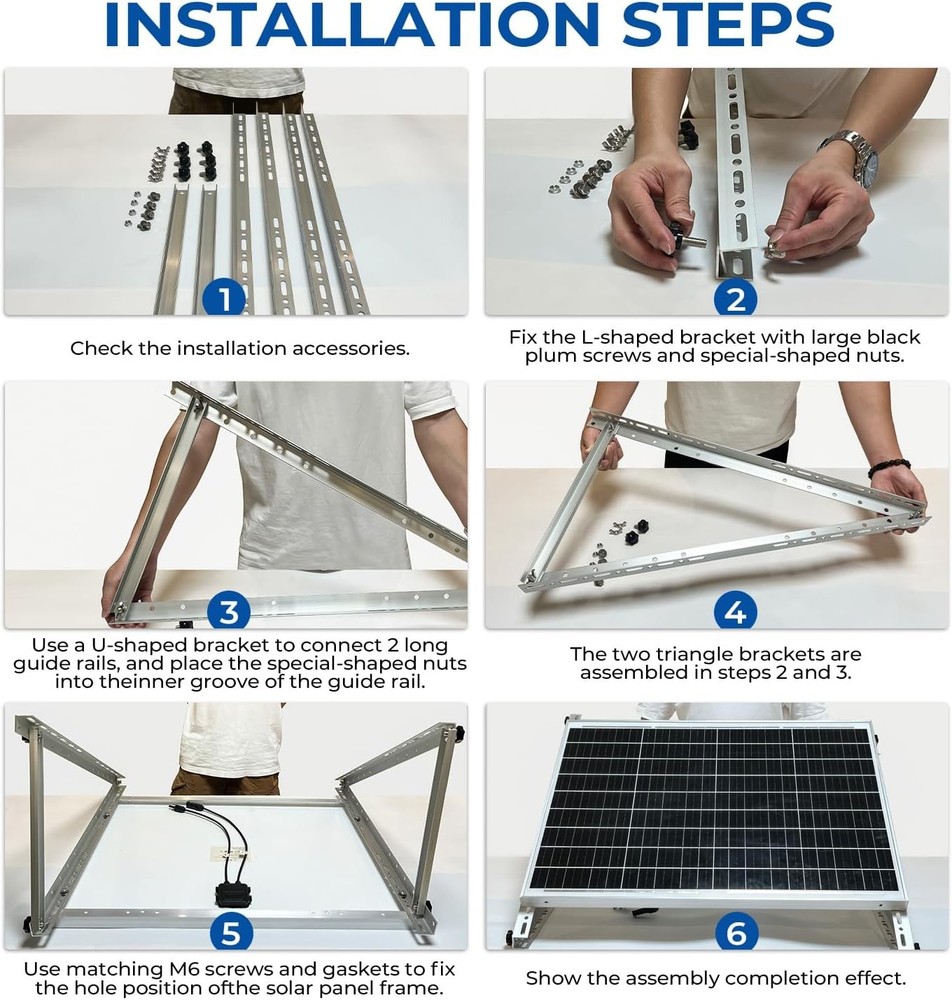 INSTALLATION STEPS

1

Check the installation accessories.

2

Fix the L-shaped bracket with large black plum screws and special-shaped nuts.

3

Use a U-shaped bracket to connect 2 long guide rails, and place the special-shaped nuts into theinner groove of the guide rail.

4

The two triangle brackets are assembled in steps 2 and 3.

5

Use matching M6 screws and gaskets to fix the hole position ofthe solar panel frame.

6

Show the assembly completion effect.