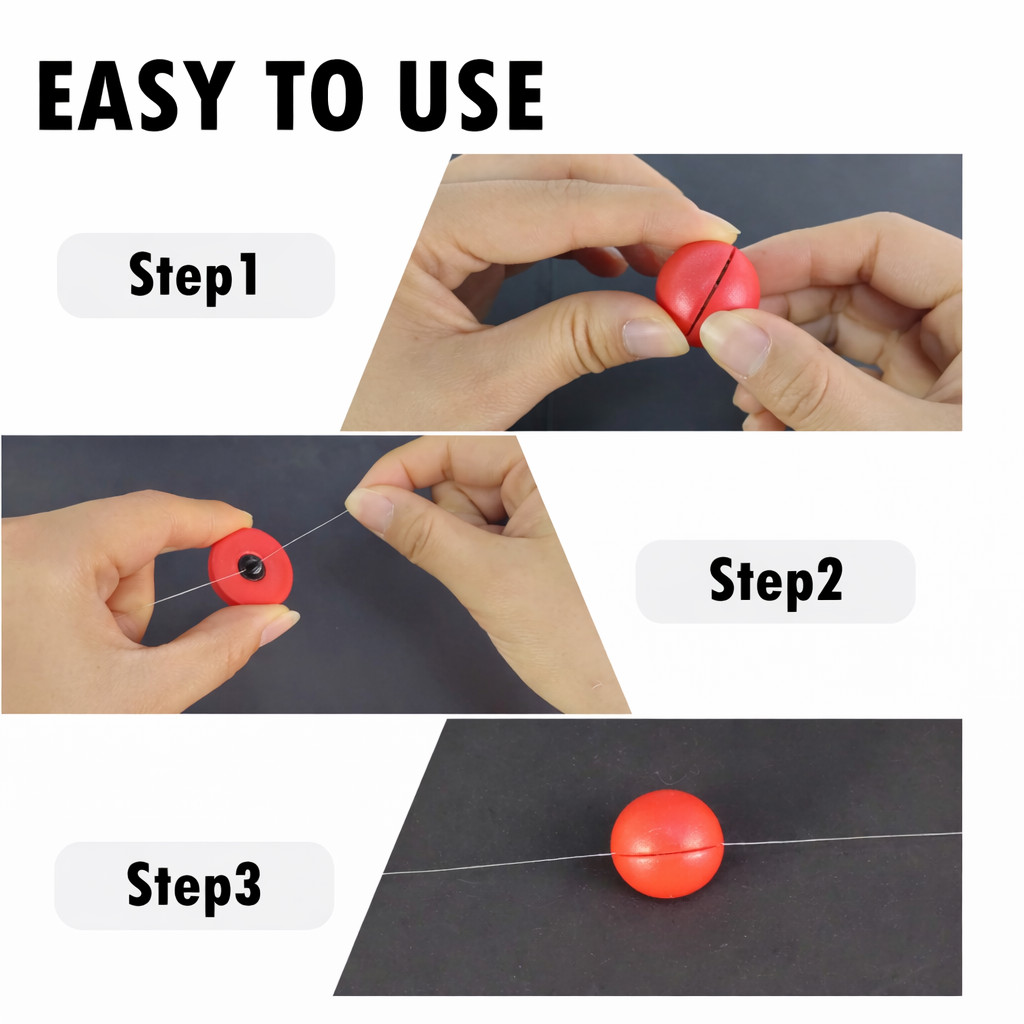 EASY TO USE

Step1

Step2

Step3