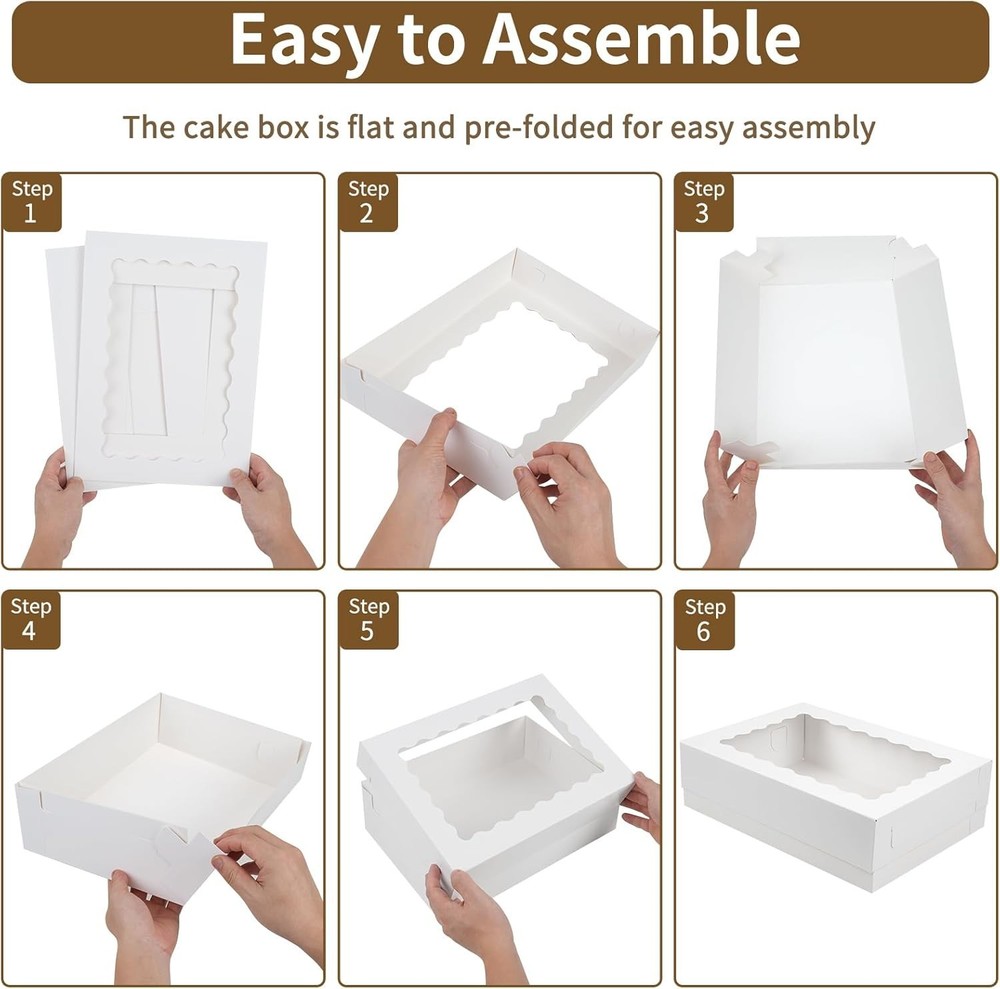 Easy to Assemble

The cake box is flat and pre-folded for easy assembly

Step 1

Step 2

Step 3

Step 4

Step 5

Step 6