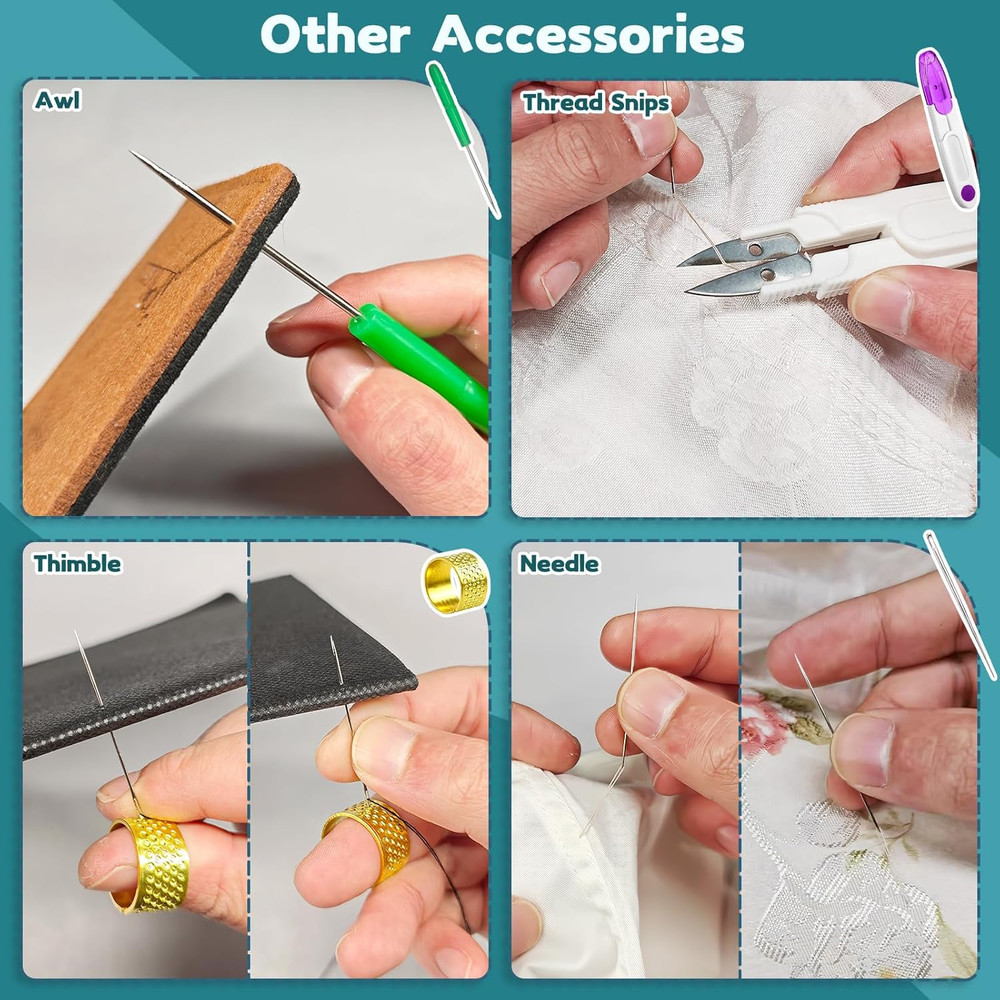 Other Accessories

Awl

Thread Snips

Thimble

Needle