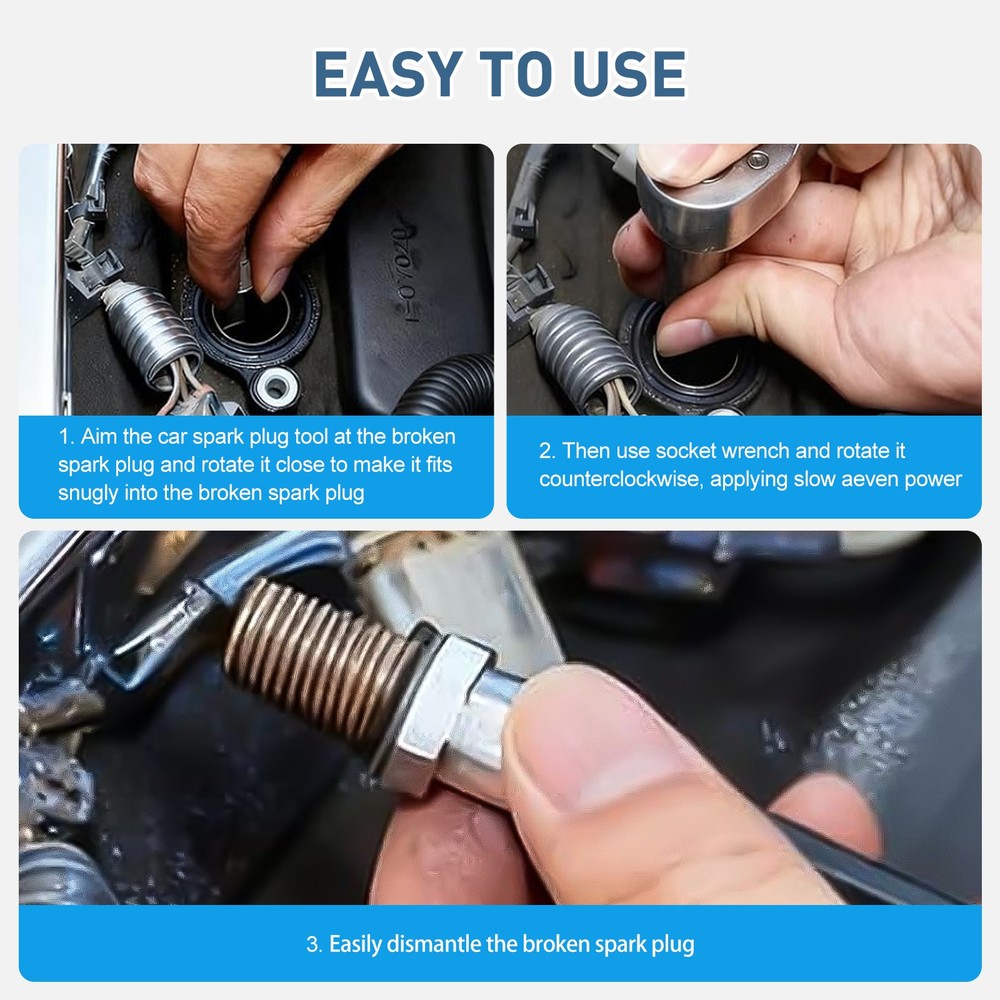 EASY TO USE

1. Aim the car spark plug tool at the broken spark plug and rotate it close to make it fits snugly into the broken spark plug

2. Then use socket wrench and rotate it counterclockwise, applying slow aeven power

3. Easily dismantle the broken spark plug