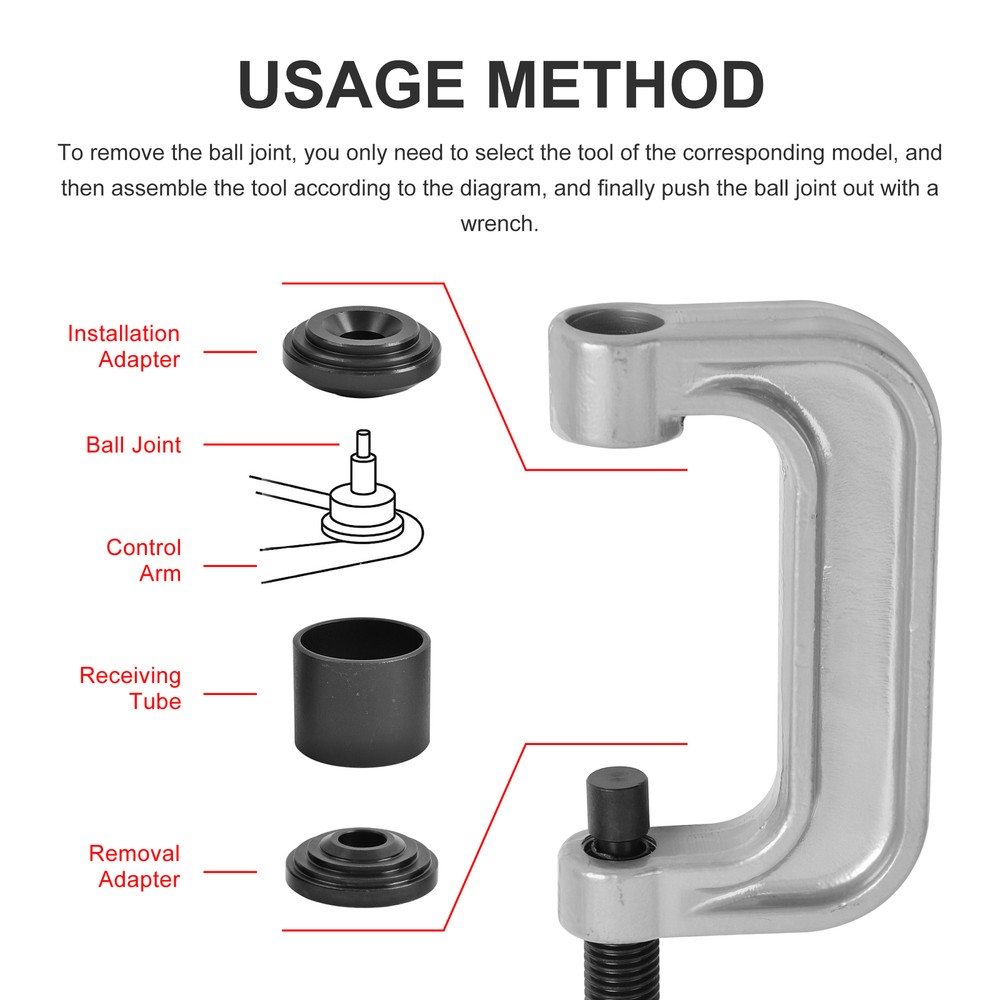 USAGE METHOD

To remove the ball joint, you only need to select the tool of the corresponding model, and then assemble the tool according to the diagram, and finally push the ball joint out with a wrench.

Installation Adapter

Ball Joint

Control Arm

Receiving Tube

Removal Adapter