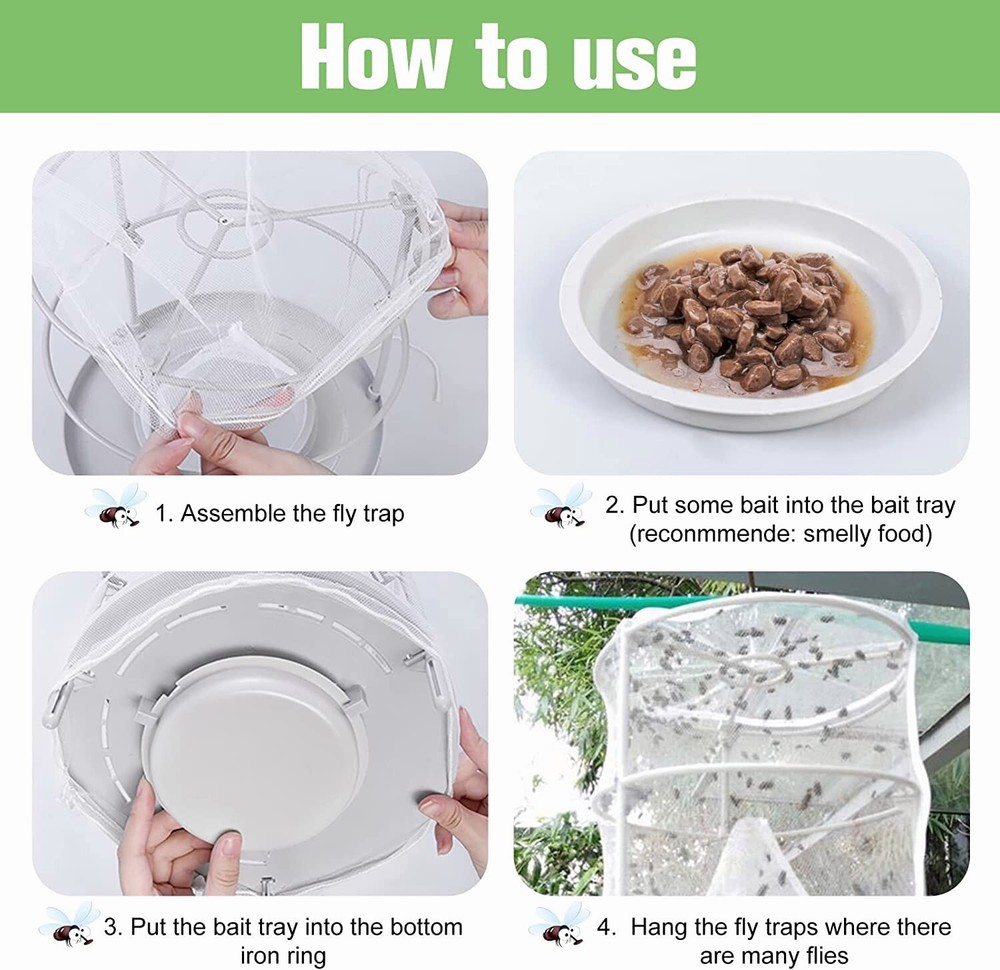 How to use

1. Assemble the fly trap

2. Put some bait into the bait tray (reconmmende: smelly food)

3. Put the bait tray into the bottom iron ring

4. Hang the fly traps where there are many flies