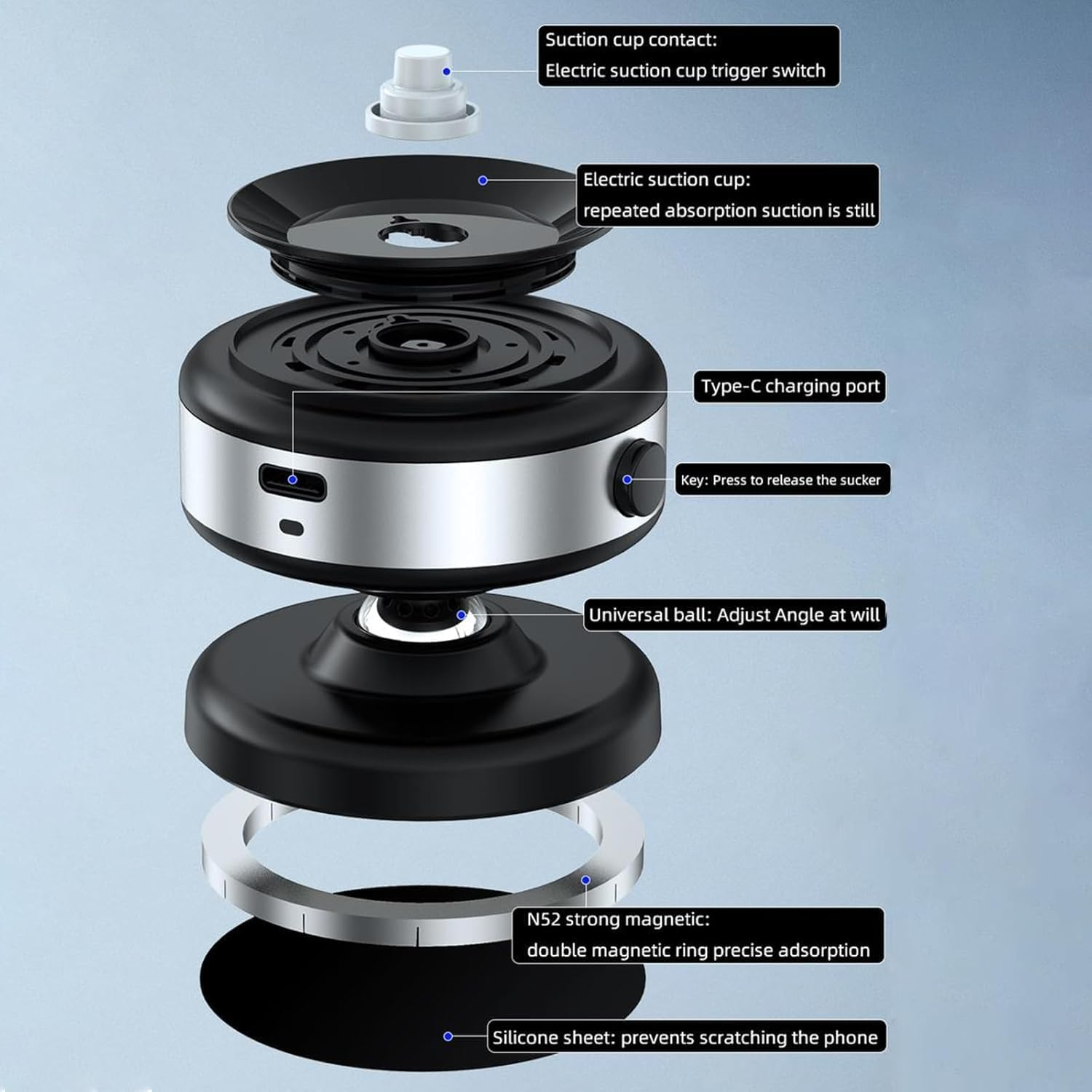 Suction cup contact:
Electric suction cup trigger switch

Electric suction cup:
repeated absorption suction is still

Type-C charging port

Key: Press to release the sucker

Universal ball: Adjust Angle at will

N52 strong magnetic:
double magnetic ring precise adsorption

Silicone sheet: prevents scratching the phone