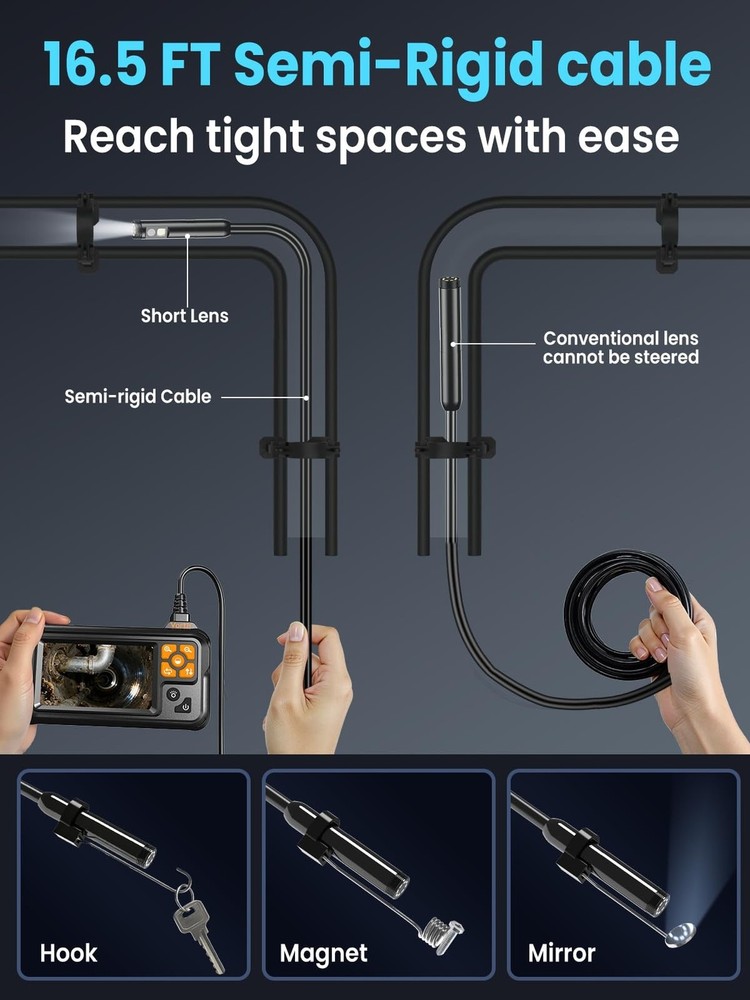 16.5 FT Semi-Rigid cable

Reach tight spaces with ease

Short Lens

Semi-rigid Cable

Conventional lens cannot be steered

Hook

Magnet

Mirror