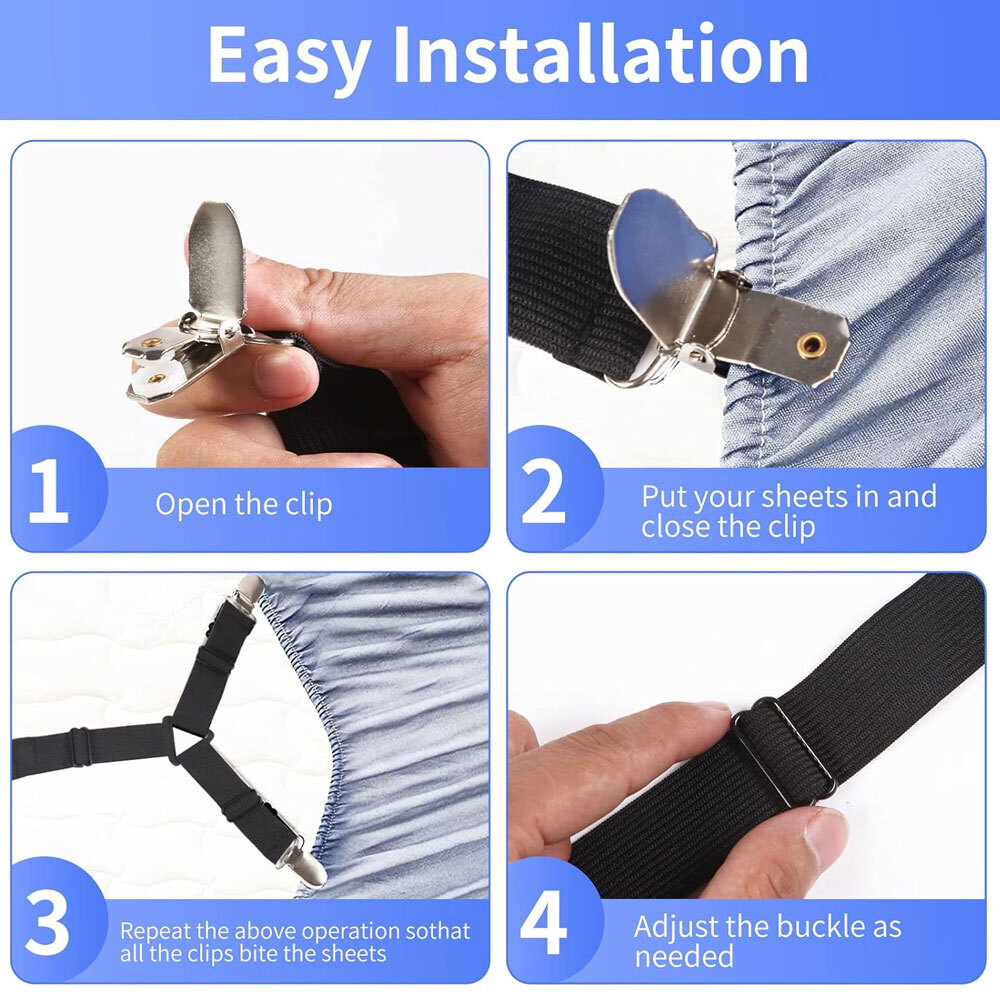 Easy Installation

1
Open the clip

2
Put your sheets in and close the clip

3
Repeat the above operation sothat all the clips bite the sheets

4
Adjust the buckle as needed