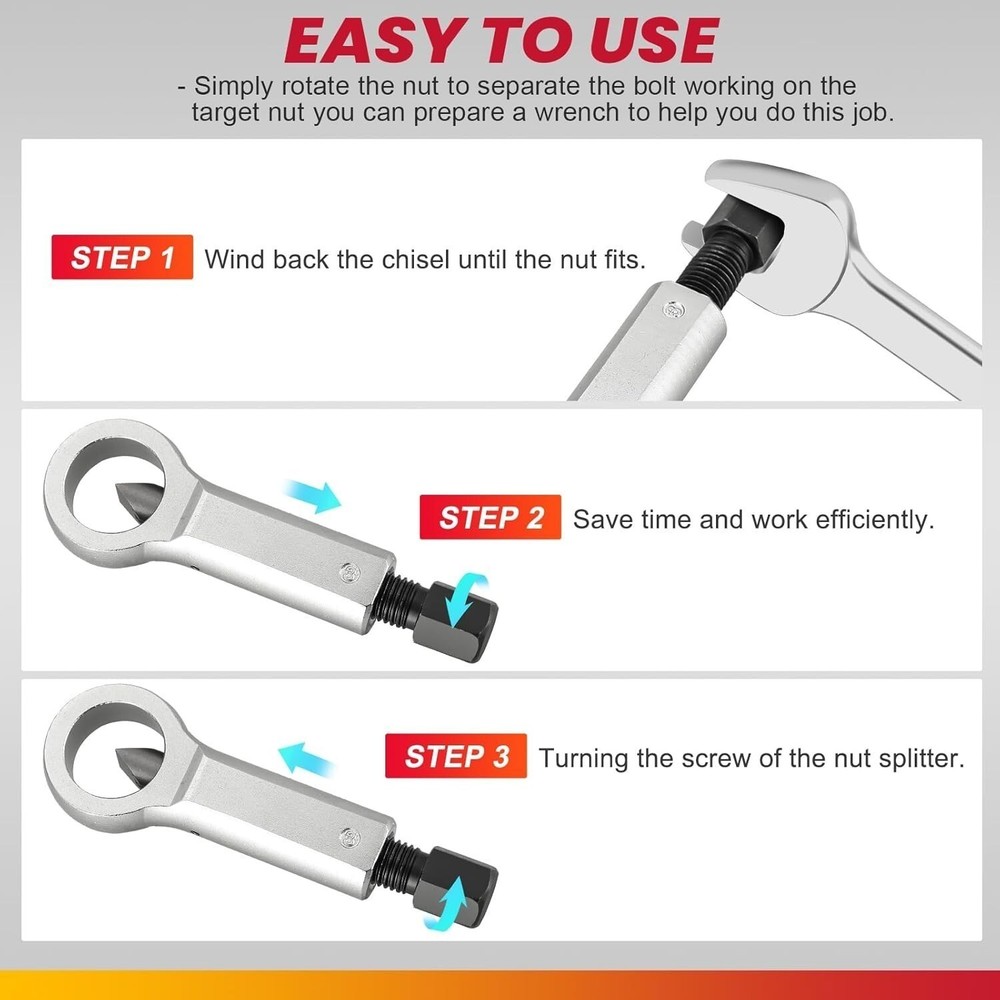 EASY TO USE

- Simply rotate the nut to separate the bolt working on the target nut you can prepare a wrench to help you do this job.

STEP 1 Wind back the chisel until the nut fits.

STEP 2 Save time and work efficiently.

STEP 3 Turning the screw of the nut splitter.