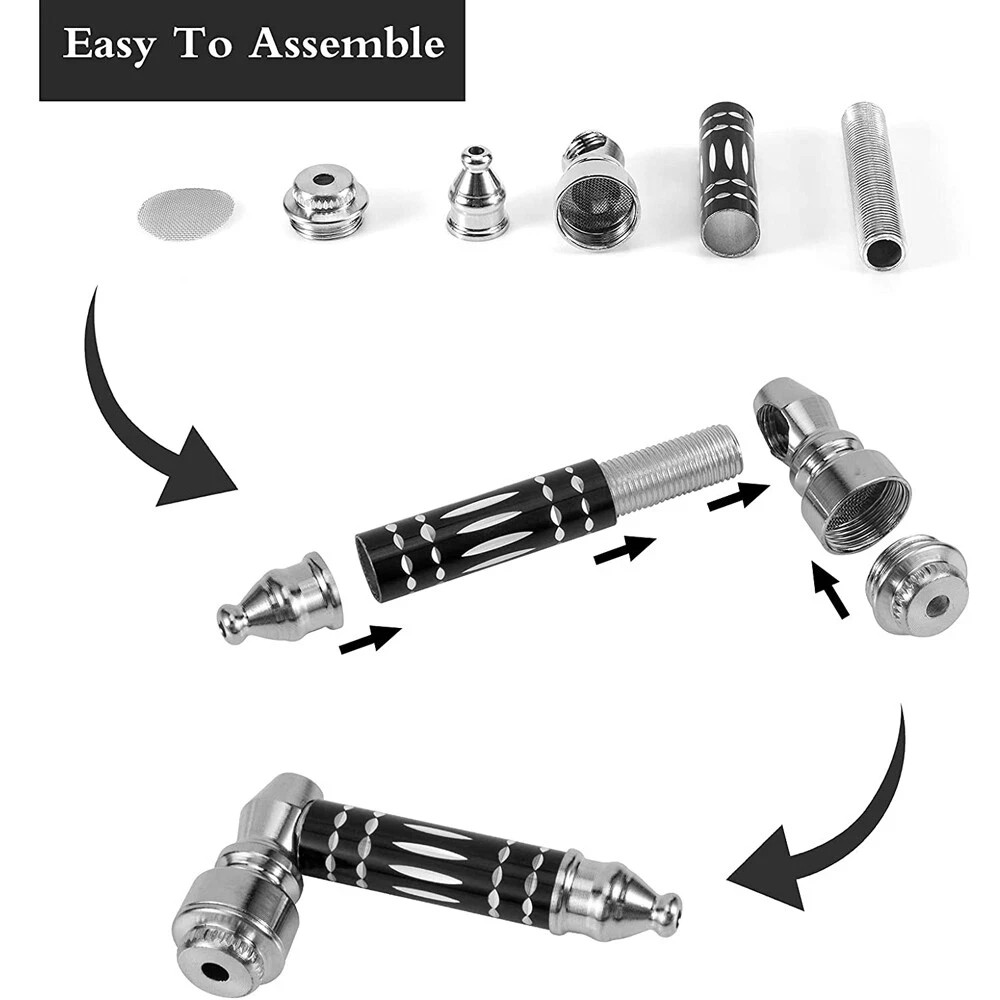 Easy To Assemble