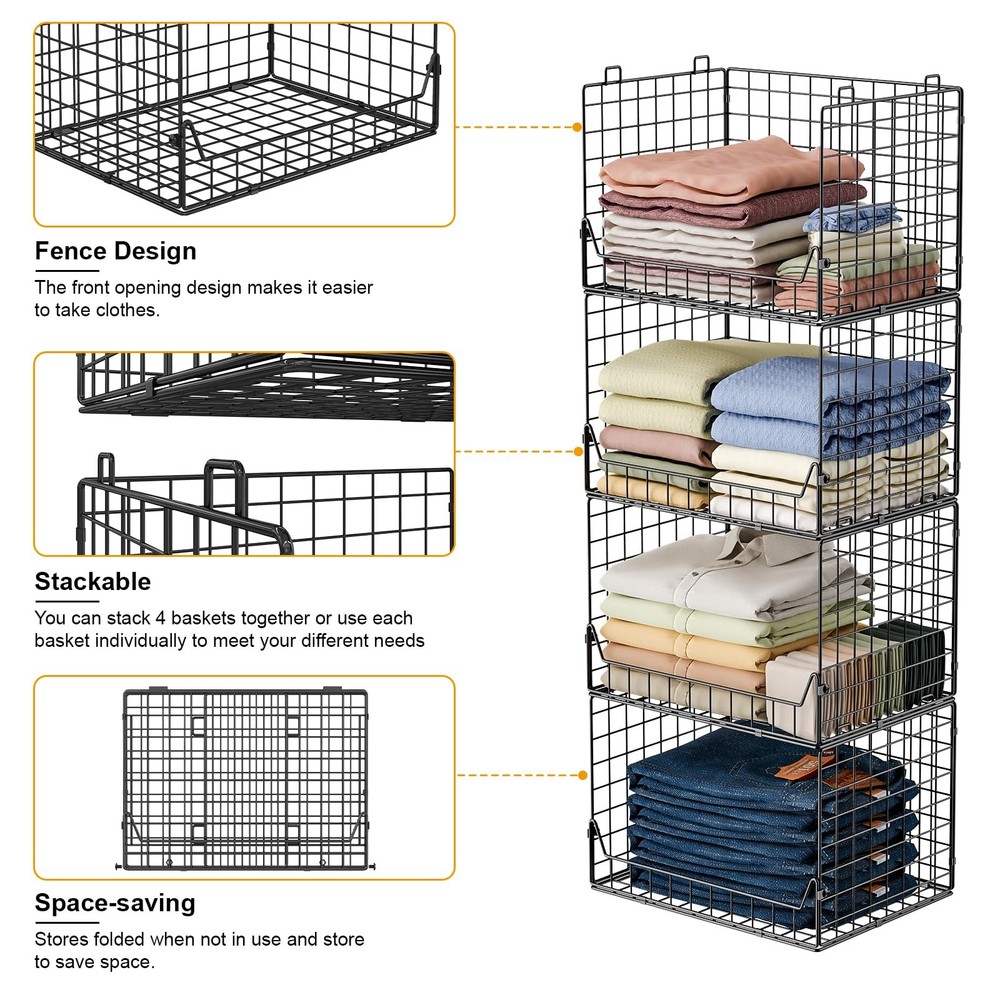 Fence Design

The front opening design makes it easier to take clothes.

Stackable

You can stack 4 baskets together or use each basket individually to meet your different needs

Space-saving

Stores folded when not in use and store to save space.