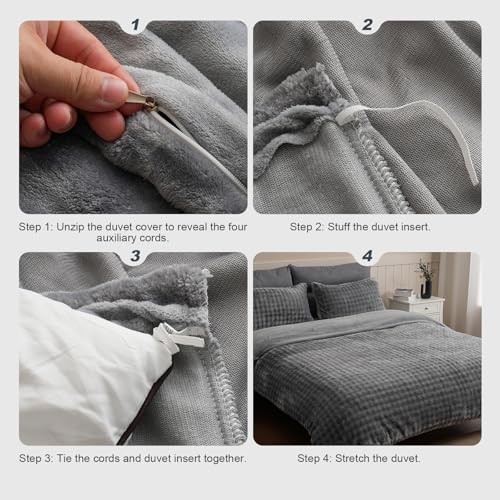 1

Step 1: Unzip the duvet cover to reveal the four auxiliary cords.

2

Step 2: Stuff the duvet insert.

3

Step 3: Tie the cords and duvet insert together.

4

Step 4: Stretch the duvet.