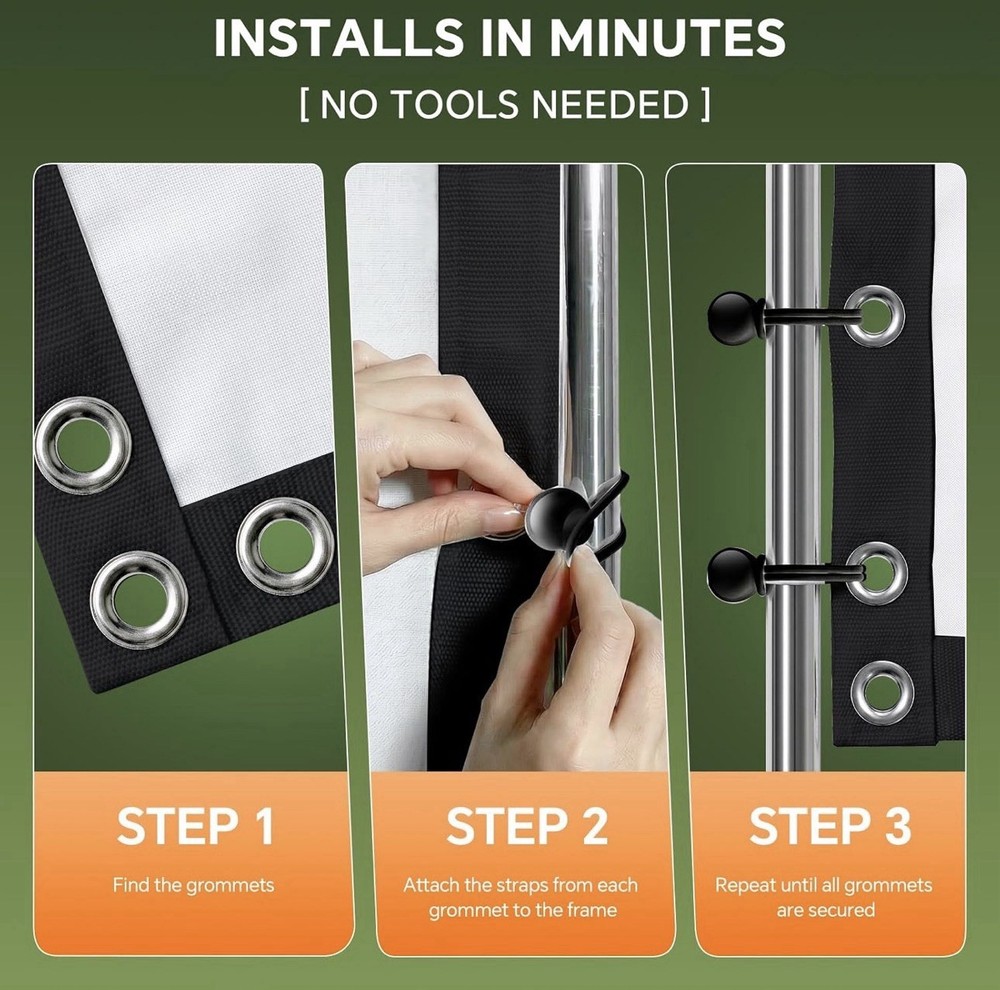 INSTALLS IN MINUTES
[ NO TOOLS NEEDED ]

STEP 1
Find the grommets

STEP 2
Attach the straps from each grommet to the frame

STEP 3
Repeat until all grommets are secured